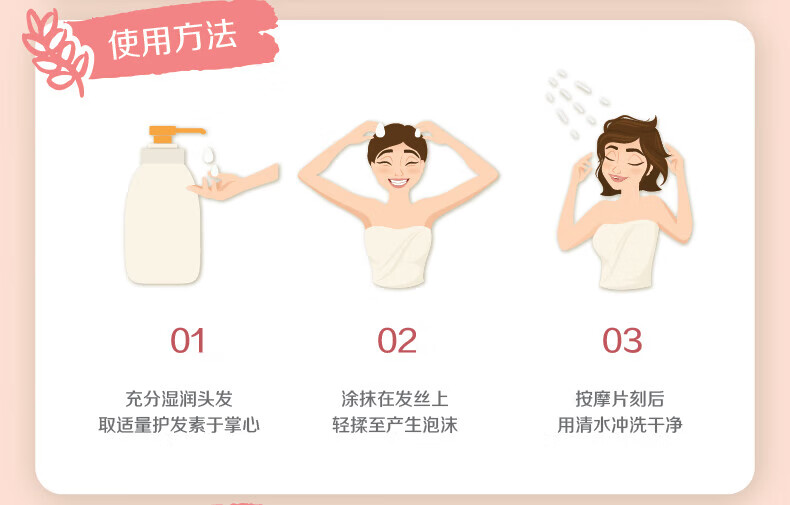 使用方法

01

充分湿润头发
取适量护发素于掌心

02

涂抹在发丝上
轻揉至产生泡沫

03

按摩片刻后
用清水冲洗干净