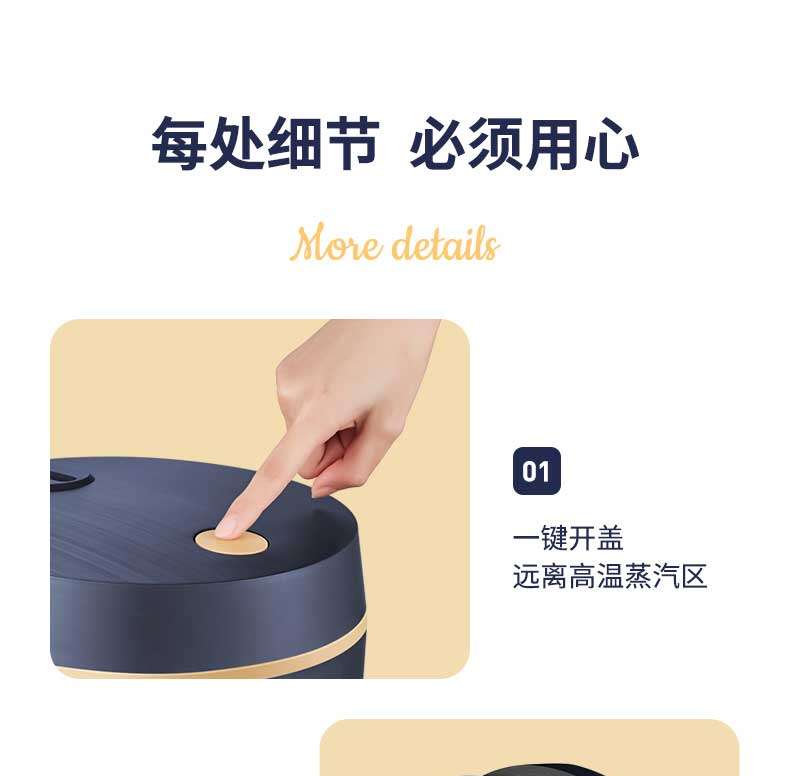 每处细节 必须用心

More details

01

一键开盖
远离高温蒸汽区