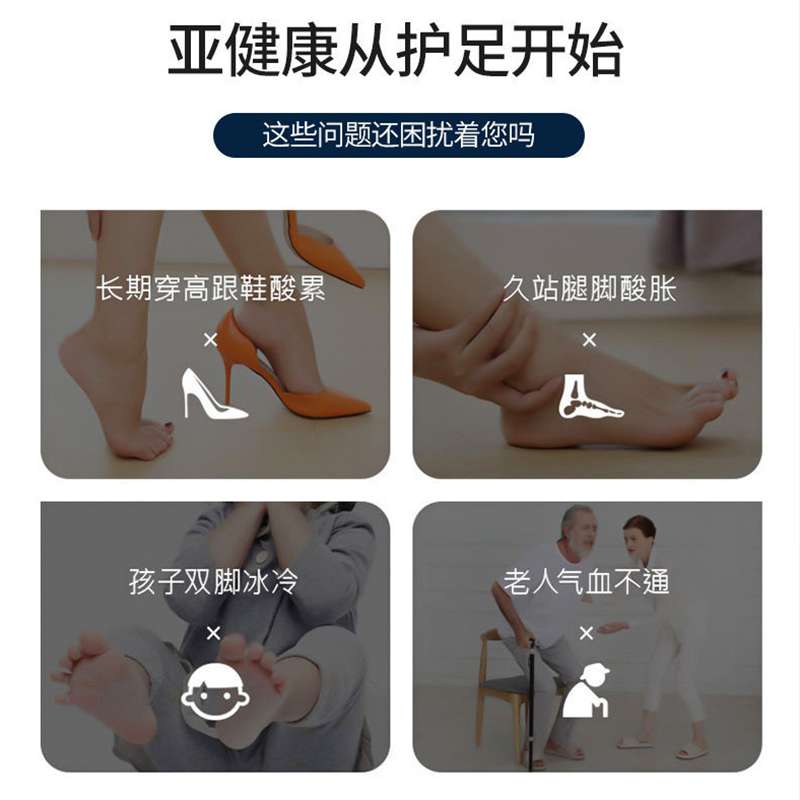 亚健康从护足开始

这些问题还困扰着您吗

长期穿高跟鞋酸累
×

久站腿脚酸胀
×

孩子双脚冰冷
×

老人气血不通
×