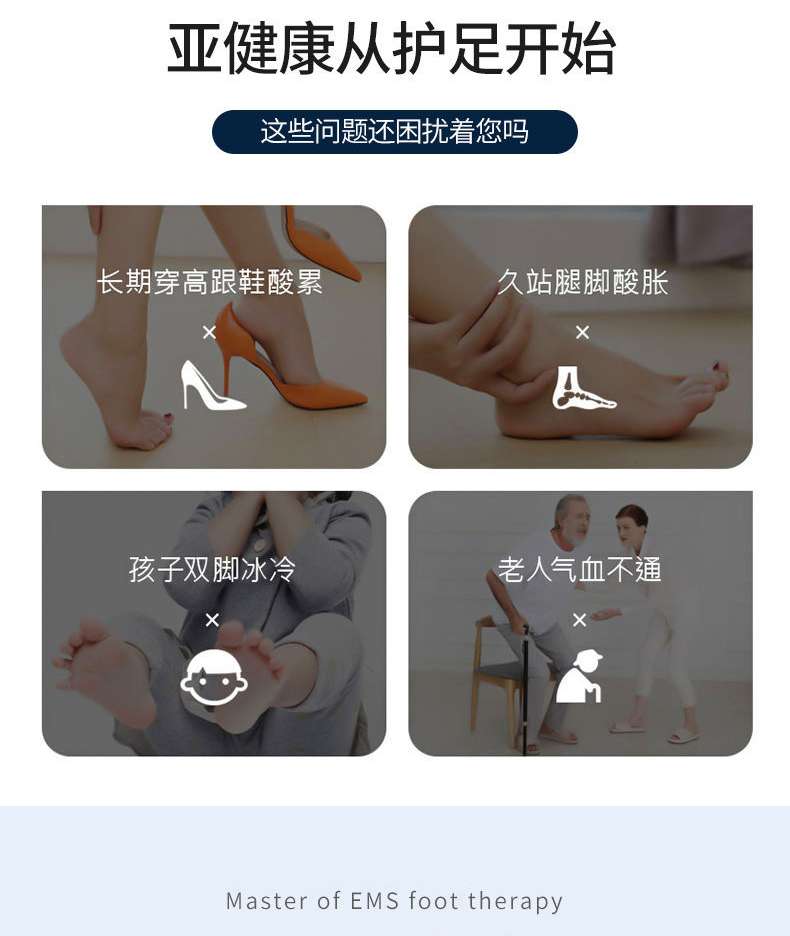 亚健康从护足开始

这些问题还困扰着您吗

长期穿高跟鞋酸累
×

久站腿脚酸胀
×

孩子双脚冰冷
×

老人气血不通
×

Master of EMS foot therapy