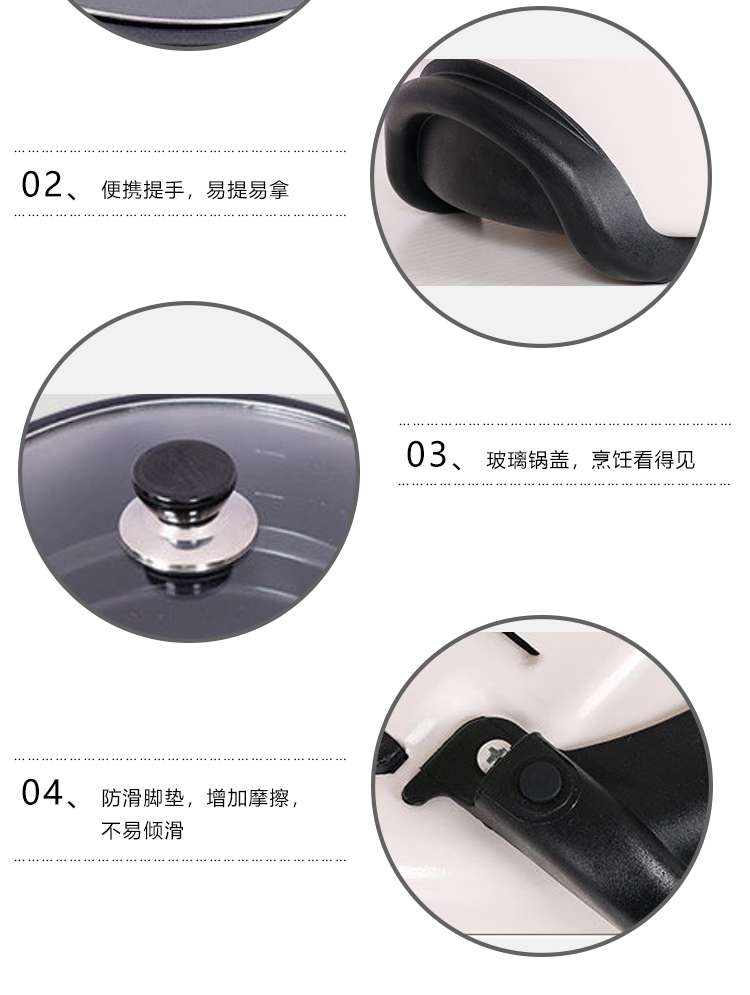 02、 便携提手，易提易拿

03、 玻璃锅盖，烹饪看得见

04、 防滑脚垫，增加摩擦，不易倾滑