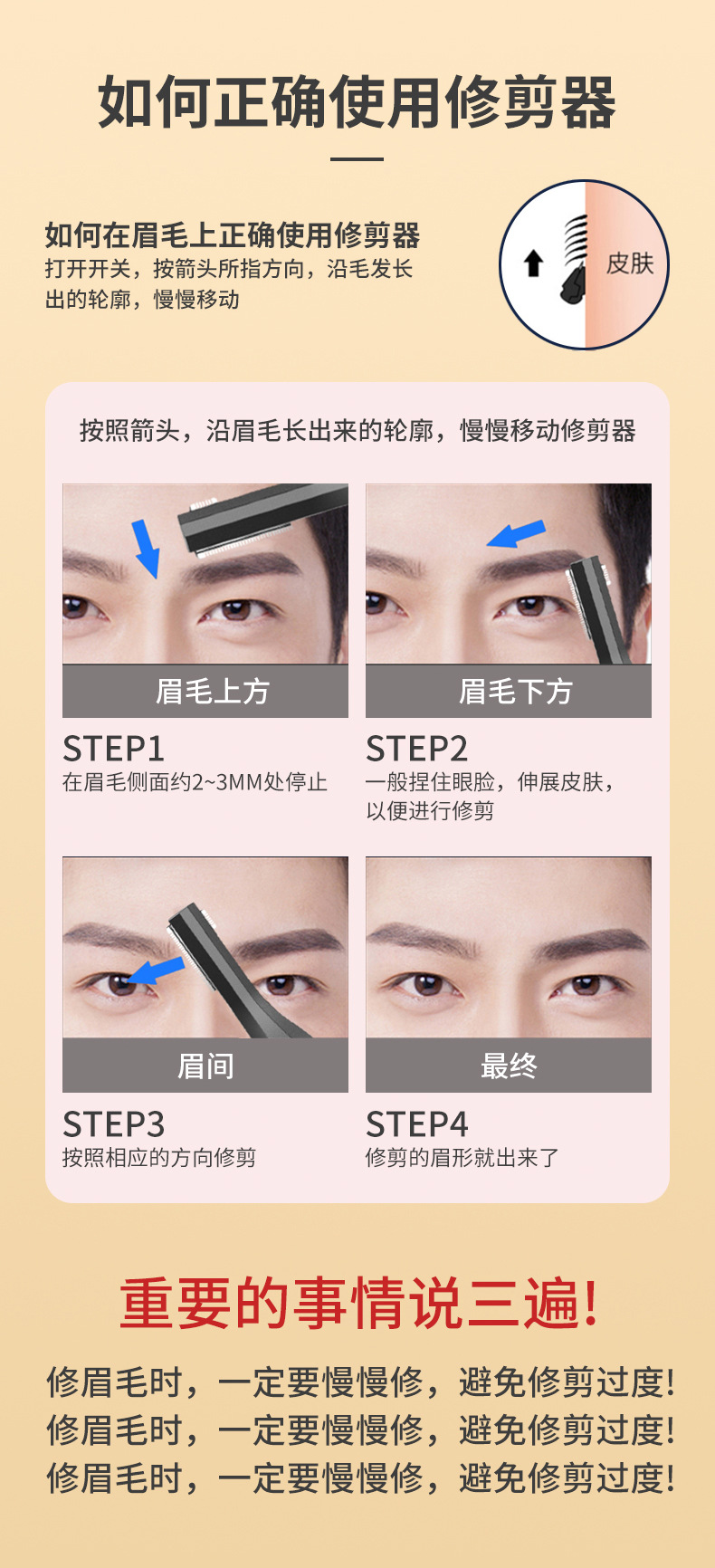 如何正确使用修剪器

如何在眉毛上正确使用修剪器
打开开关，按箭头所指方向，沿毛发长出的轮廓，慢慢移动

皮肤

按照箭头，沿眉毛长出来的轮廓，慢慢移动修剪器

眉毛上方
STEP1
在眉毛侧面约2~3MM处停止

眉毛下方
STEP2
一般捏住眼脸，伸展皮肤，以便进行修剪

眉间
STEP3
按照相应的方向修剪

最终
STEP4
修剪的眉形就出来了

重要的事情说三遍!

修眉毛时，一定要慢慢修，避免修剪过度!
修眉毛时，一定要慢慢修，避免修剪过度!
修眉毛时，一定要慢慢修，避免修剪过度!