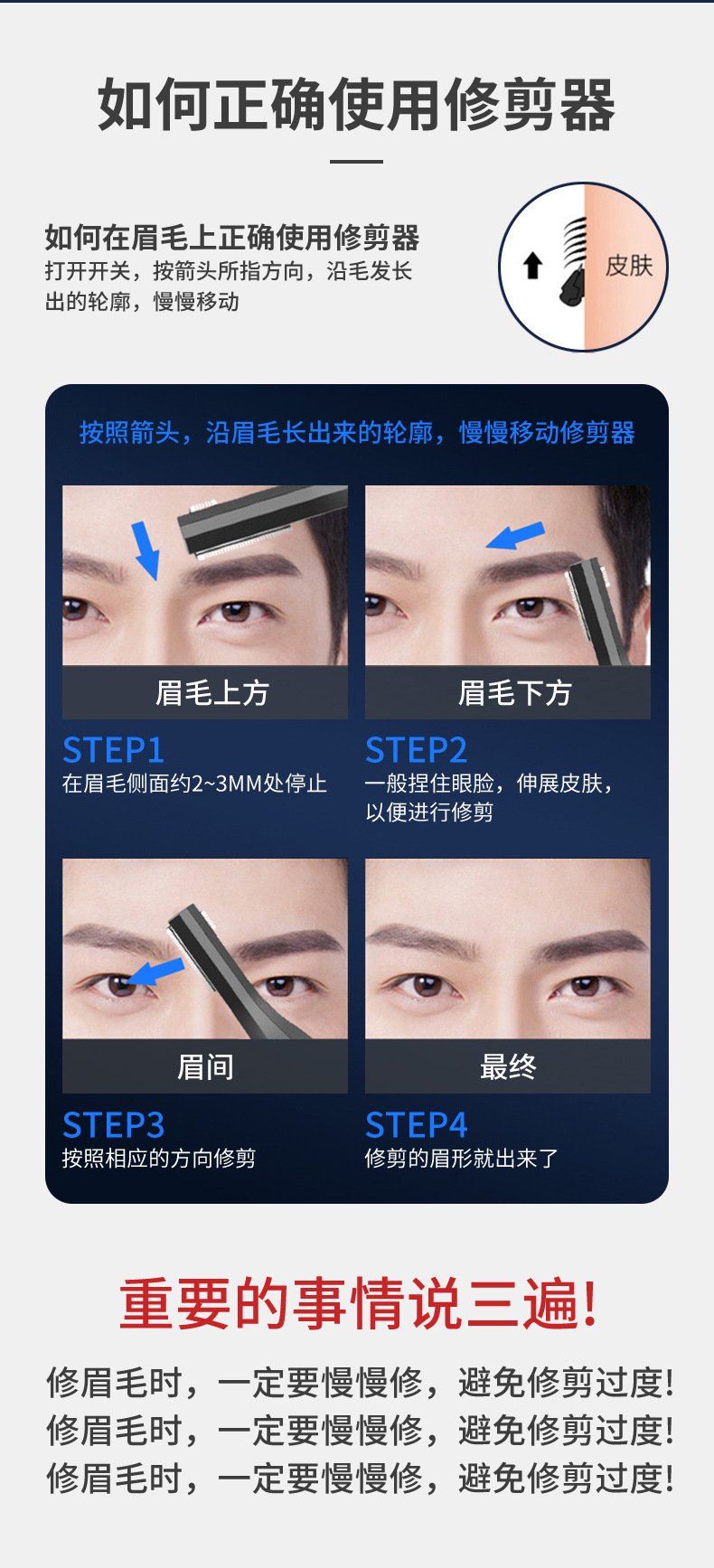 如何正确使用修剪器

如何在眉毛上正确使用修剪器
打开开关，按箭头所指方向，沿毛发长出的轮廓，慢慢移动

皮肤

按照箭头，沿眉毛长出来的轮廓，慢慢移动修剪器

眉毛上方
STEP1
在眉毛侧面约2~3MM处停止

眉毛下方
STEP2
一般捏住眼脸，伸展皮肤，以便进行修剪

眉间
STEP3
按照相应的方向修剪

最终
STEP4
修剪的眉形就出来了

重要的事情说三遍!

修眉毛时，一定要慢慢修，避免修剪过度!
修眉毛时，一定要慢慢修，避免修剪过度!
修眉毛时，一定要慢慢修，避免修剪过度!