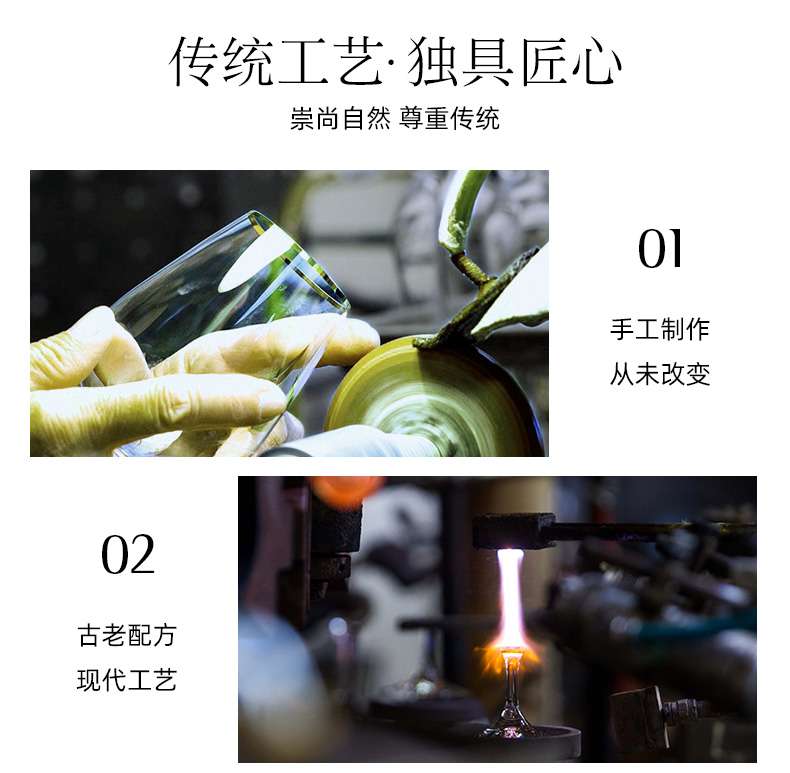 传统工艺·独具匠心

崇尚自然 尊重传统

01

手工制作
从未改变

02

古老配方
现代工艺