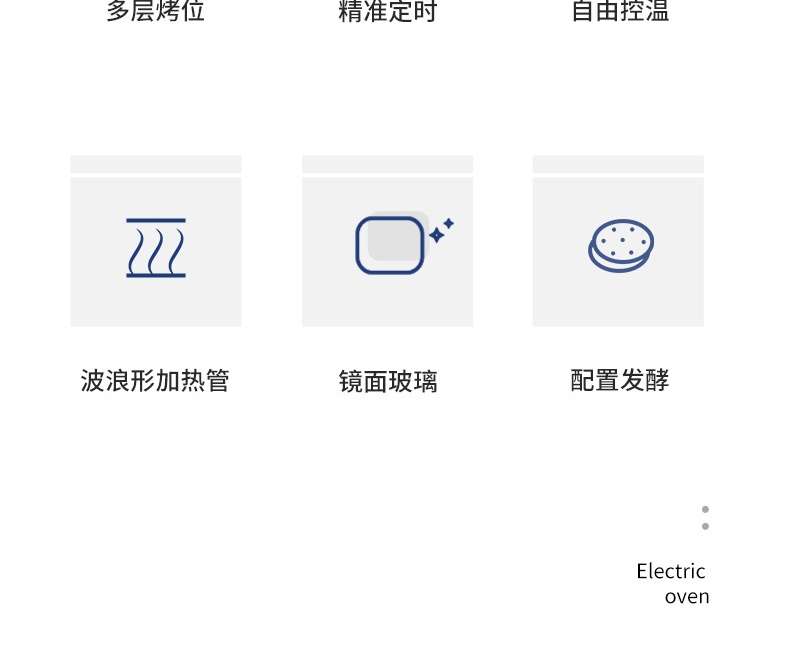 多层烤位

精准定时

自由控温

波浪形加热管

镜面玻璃

配置发酵

Electric
oven