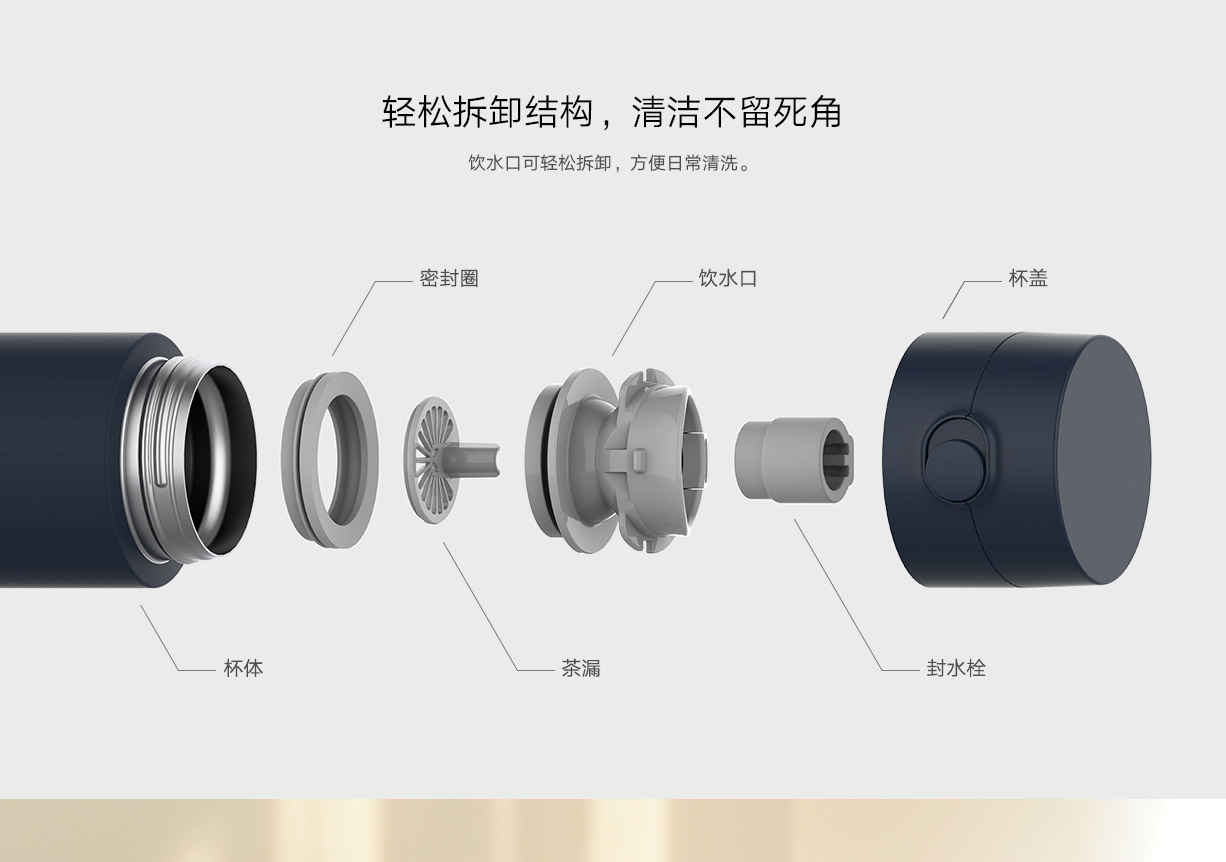 轻松拆卸结构，清洁不留死角

饮水口可轻松拆卸，方便日常清洗。

密封圈

饮水口

杯盖

杯体

茶漏

封水栓