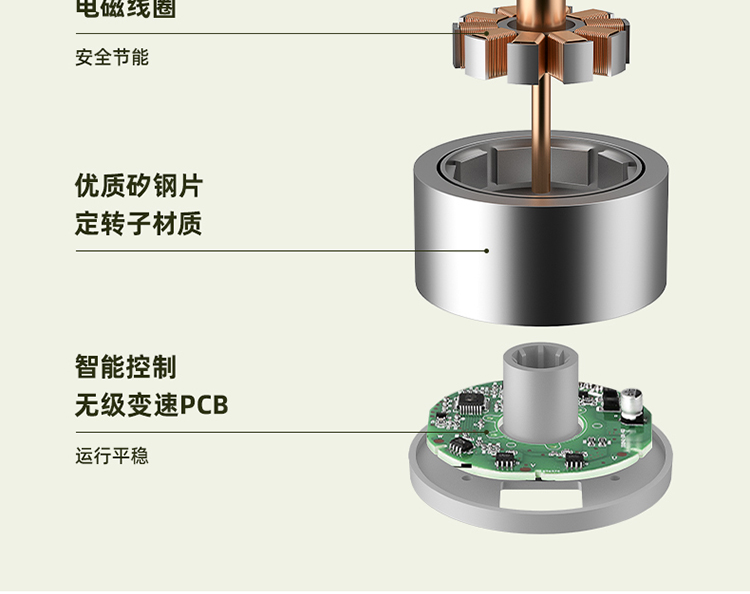 电磁线圈

安全节能

优质矽钢片
定转子材质

智能控制
无级变速PCB

运行平稳