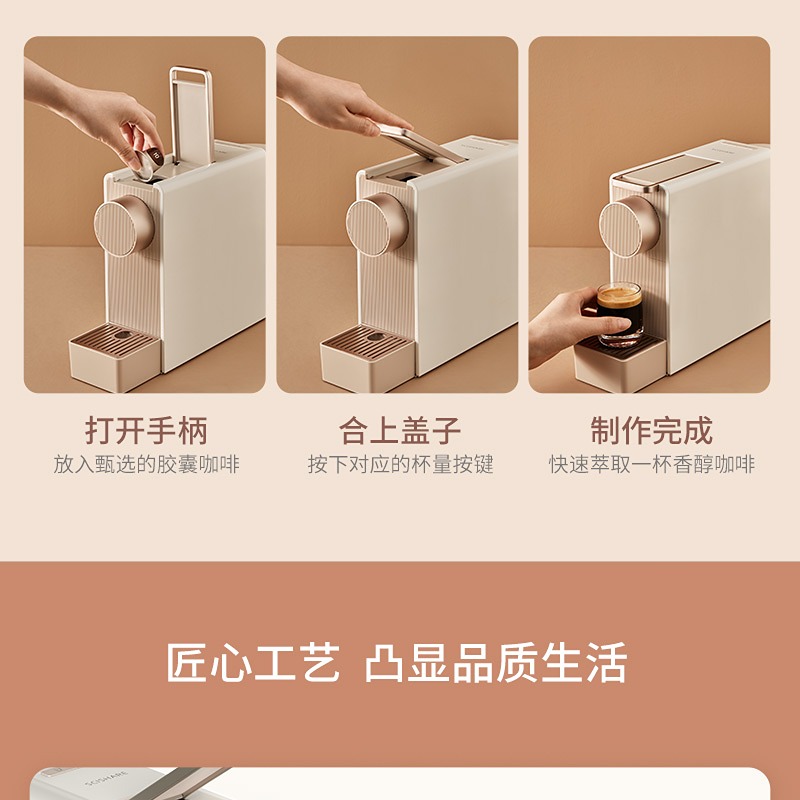 打开手柄
放入甄选的胶囊咖啡

合上盖子
按下对应的杯量按键

制作完成
快速萃取一杯香醇咖啡

匠心工艺 凸显品质生活

SCISHARE