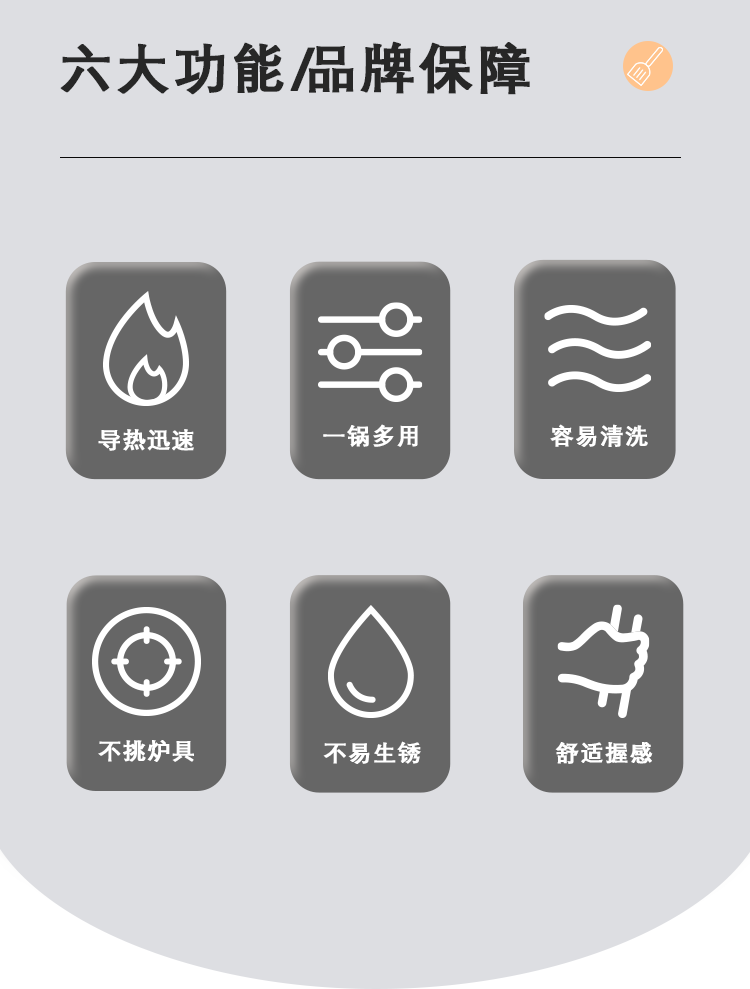 六大功能/品牌保障

导热迅速

一锅多用

容易清洗

不挑炉具

不易生锈

舒适握感