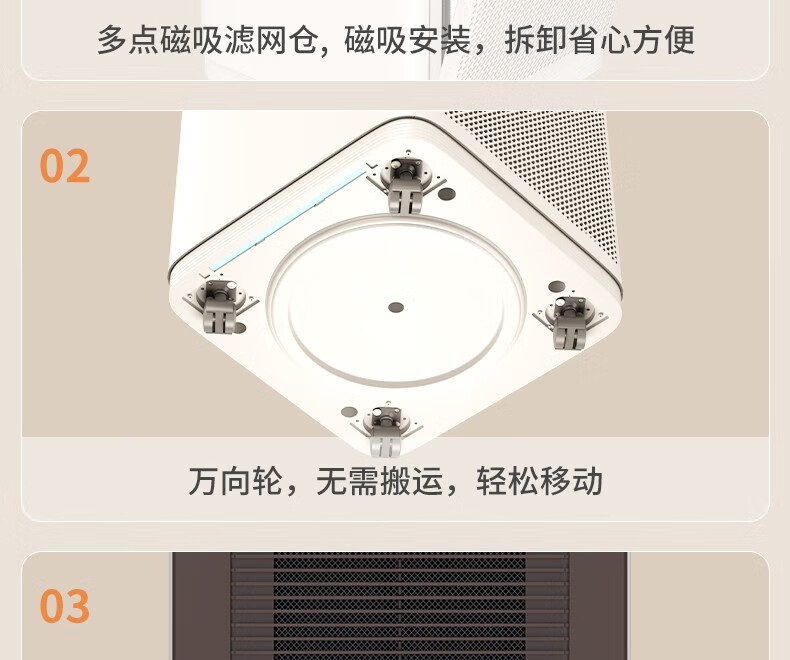 多点磁吸滤网仓，磁吸安装，拆卸省心方便

02

万向轮，无需搬运，轻松移动

03