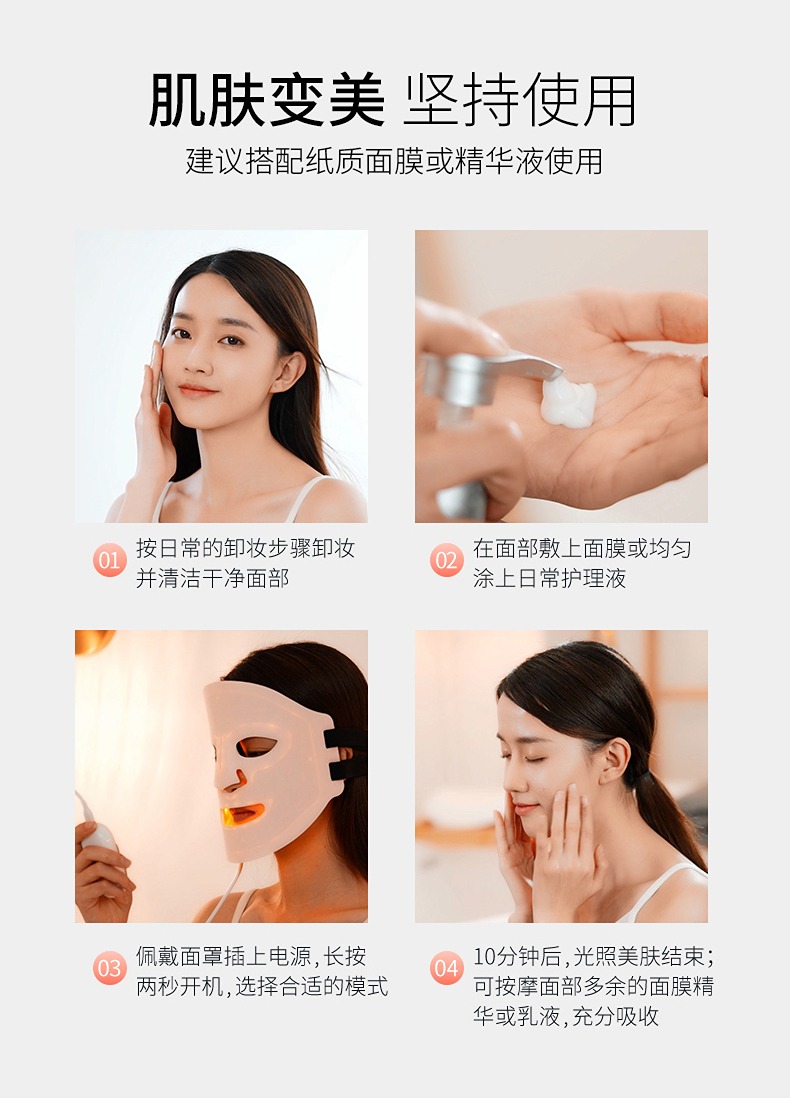 肌肤变美 坚持使用
建议搭配纸质面膜或精华液使用

01 按日常的卸妆步骤卸妆并清洁干净面部

02 在面部敷上面膜或均匀涂上日常护理液

03 佩戴面罩插上电源，长按两秒开机，选择合适的模式

04 10分钟后，光照美肤结束；可按摩面部多余的面膜精华或乳液，充分吸收