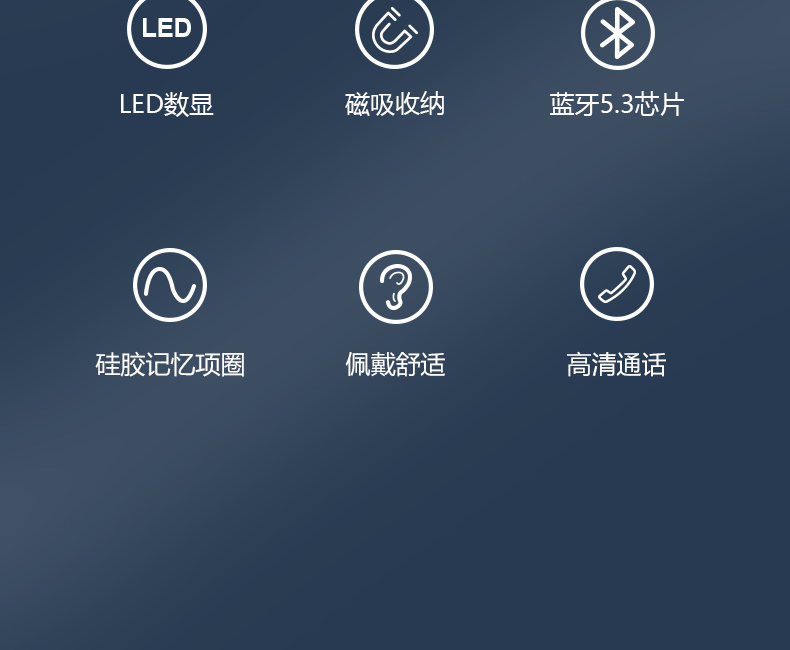 LED

LED数显

磁吸收纳

蓝牙5.3芯片

硅胶记忆项圈

佩戴舒适

高清通话