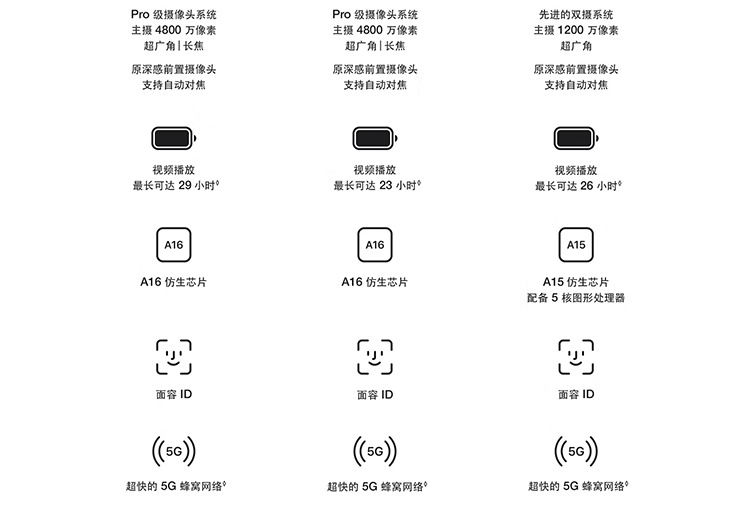 Pro 级摄像头系统
主摄 4800 万像素
超广角 | 长焦

原深感前置摄像头
支持自动对焦

视频播放
最长可达 29 小时◊

A16

A16 仿生芯片

面容 ID

5G

超快的 5G 蜂窝网络◊

Pro 级摄像头系统
主摄 4800 万像素
超广角 | 长焦

原深感前置摄像头
支持自动对焦

视频播放
最长可达 23 小时◊

A16

A16 仿生芯片

面容 ID

5G

超快的 5G 蜂窝网络◊

先进的双摄系统
主摄 1200 万像素
超广角

原深感前置摄像头
支持自动对焦

视频播放
最长可达 26 小时◊

A15

A15 仿生芯片
配备 5 核图形处理器

面容 ID

5G

超快的 5G 蜂窝网络◊