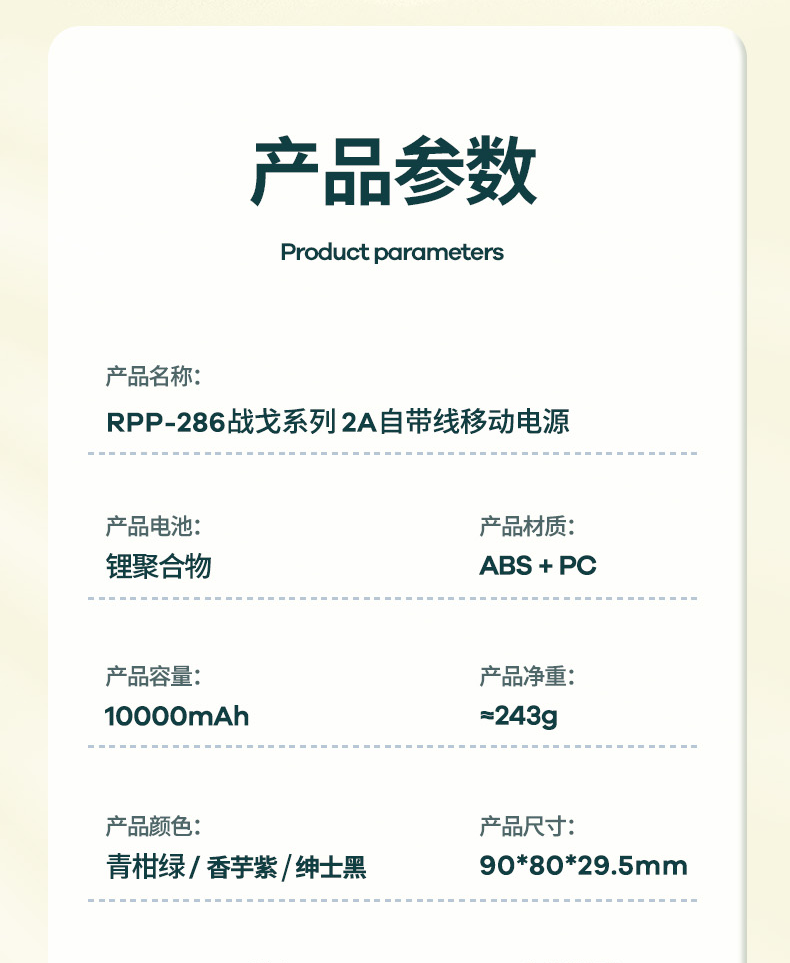 产品参数

Product parameters

产品名称:
RPP-286战戈系列 2A自带线移动电源

产品电池:
锂聚合物

产品材质:
ABS + PC

产品容量:
10000mAh

产品净重:
≈243g

产品颜色:
青柑绿 / 香芋紫 / 绅士黑

产品尺寸:
90*80*29.5mm