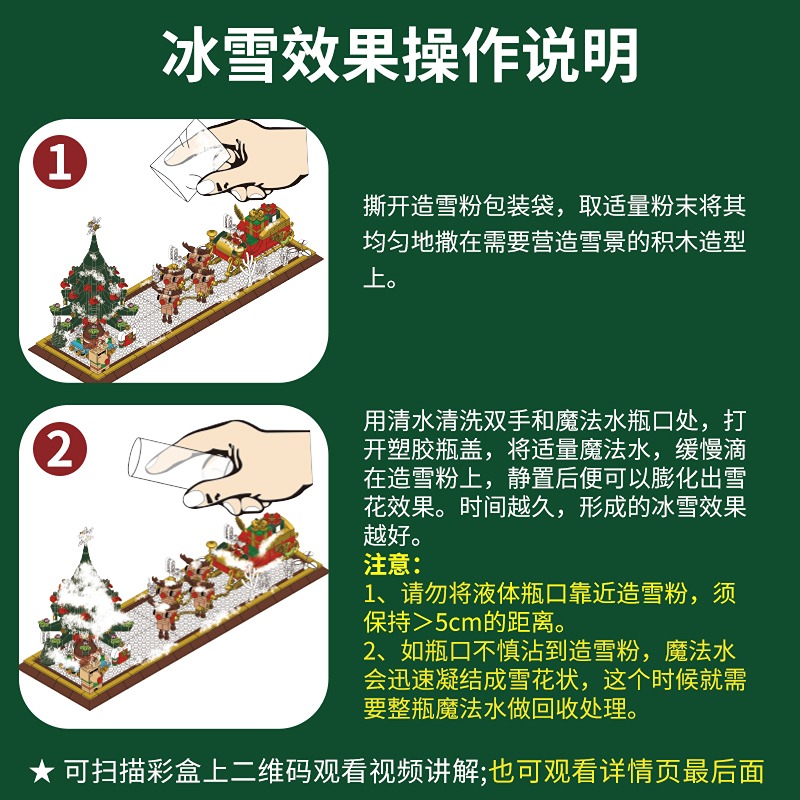 冰雪效果操作说明

1

撕开造雪粉包装袋，取适量粉末将其均匀地撒在需要营造雪景的积木造型上。

2

用清水清洗双手和魔法水瓶口处，打开塑胶瓶盖，将适量魔法水，缓慢滴在造雪粉上，静置后便可以膨化出雪花效果。时间越久，形成的冰雪效果越好。

注意：
1、请勿将液体瓶口靠近造雪粉，须保持＞5cm的距离。
2、如瓶口不慎沾到造雪粉，魔法水会迅速凝结成雪花状，这个时候就需要整瓶魔法水做回收处理。

★ 可扫描彩盒上二维码观看视频讲解;也可观看详情页最后面