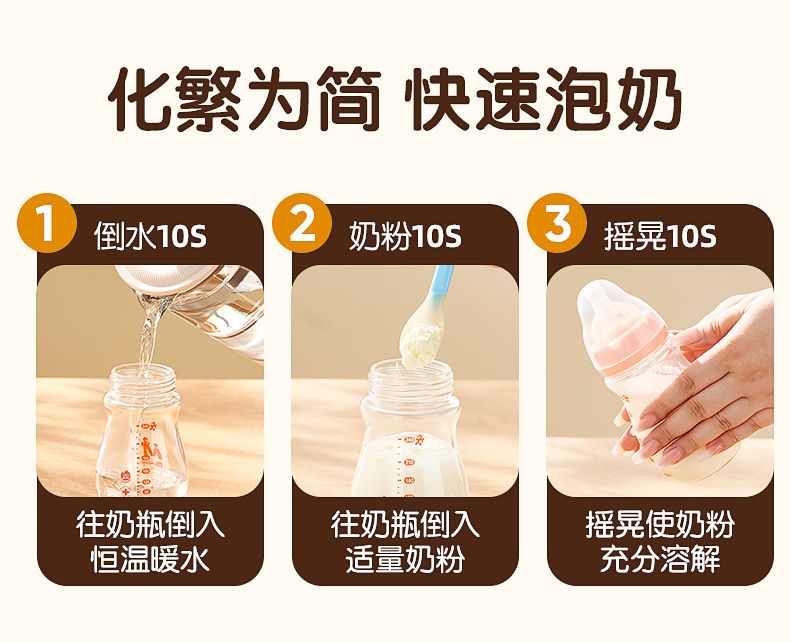 化繁为简 快速泡奶

1 倒水10S

往奶瓶倒入恒温暖水

2 奶粉10S

往奶瓶倒入适量奶粉

3 摇晃10S

摇晃使奶粉充分溶解