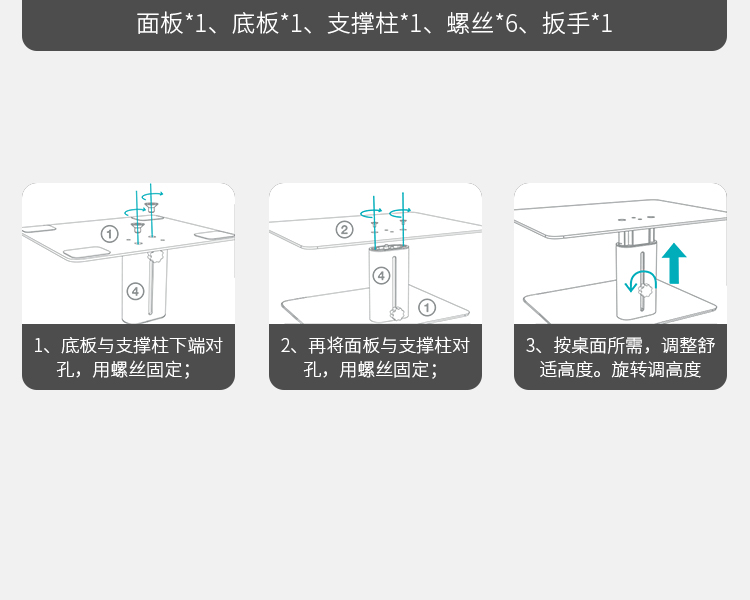 面板*1、底板*1、支撑柱*1、螺丝*6、扳手*1

①

④

1、底板与支撑柱下端对孔，用螺丝固定；

②

④

①

2、再将面板与支撑柱对孔，用螺丝固定；

3、按桌面所需，调整舒适高度。旋转调高度