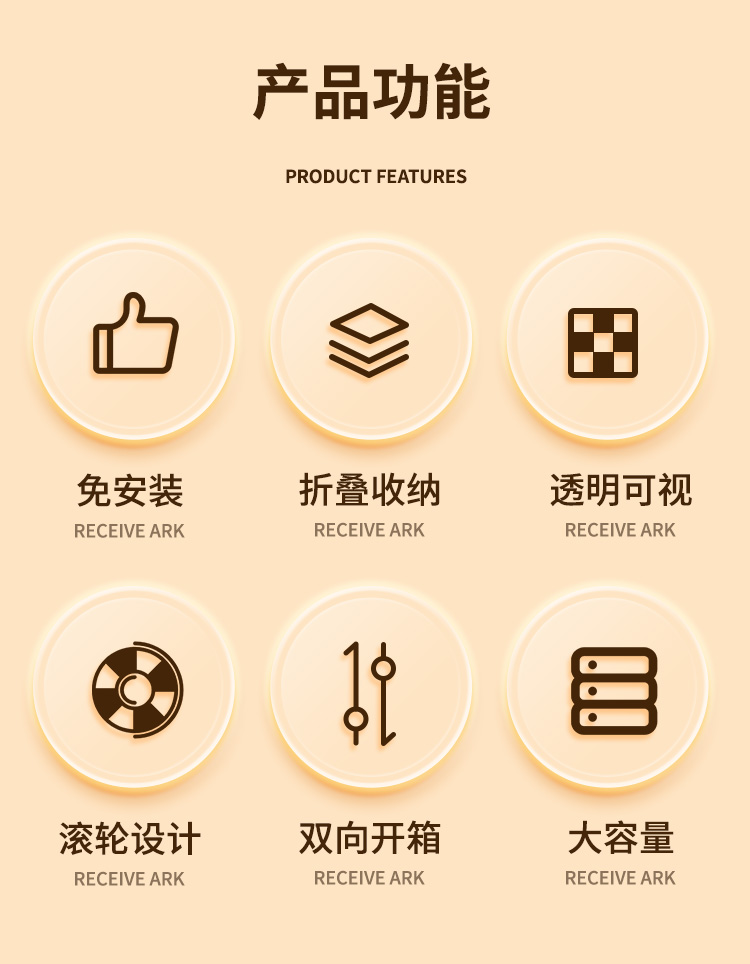 产品功能

PRODUCT FEATURES

免安装
RECEIVE ARK

折叠收纳
RECEIVE ARK

透明可视
RECEIVE ARK

滚轮设计
RECEIVE ARK

双向开箱
RECEIVE ARK

大容量
RECEIVE ARK