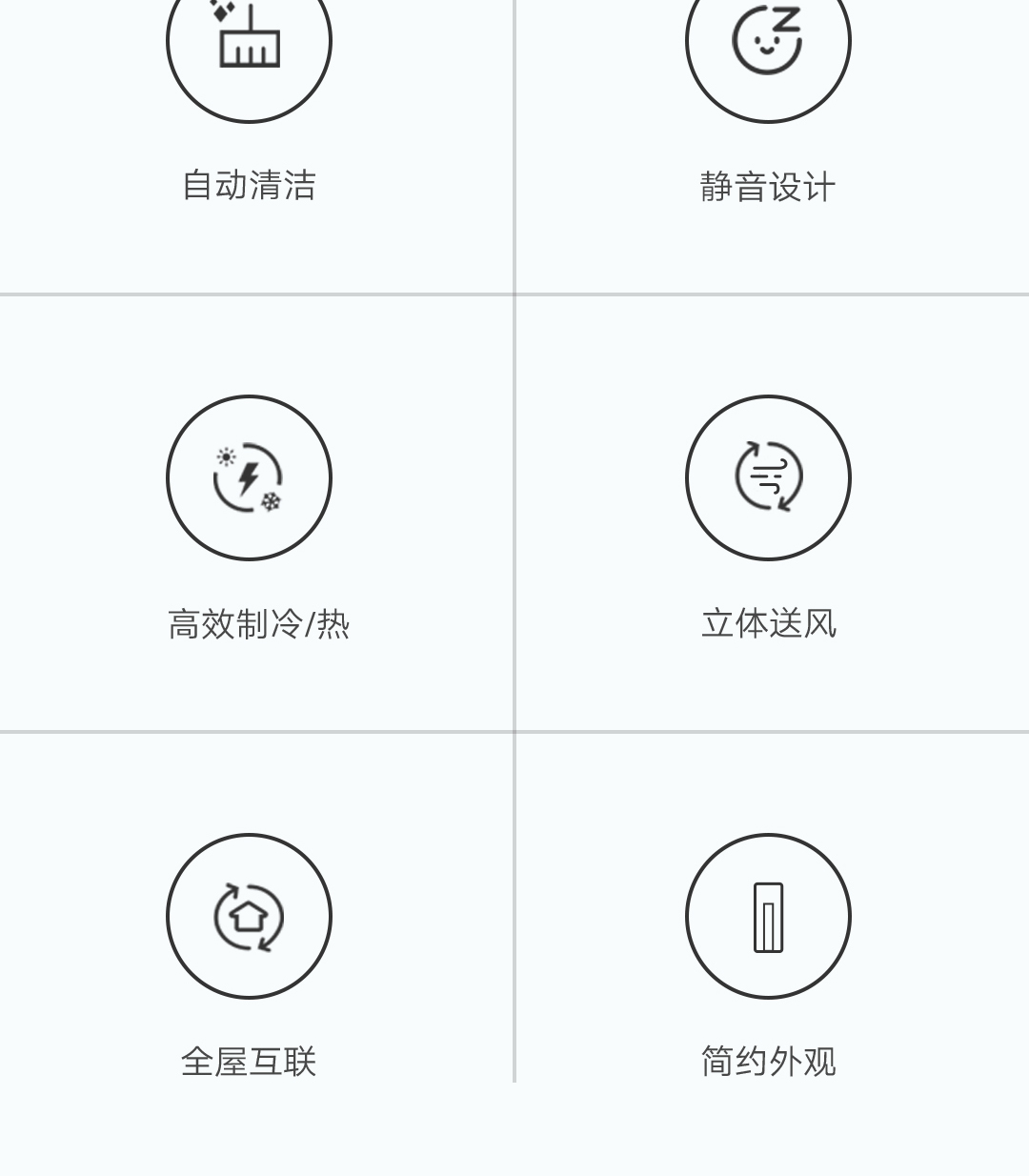 自动清洁

静音设计

高效制冷/热

立体送风

全屋互联

简约外观