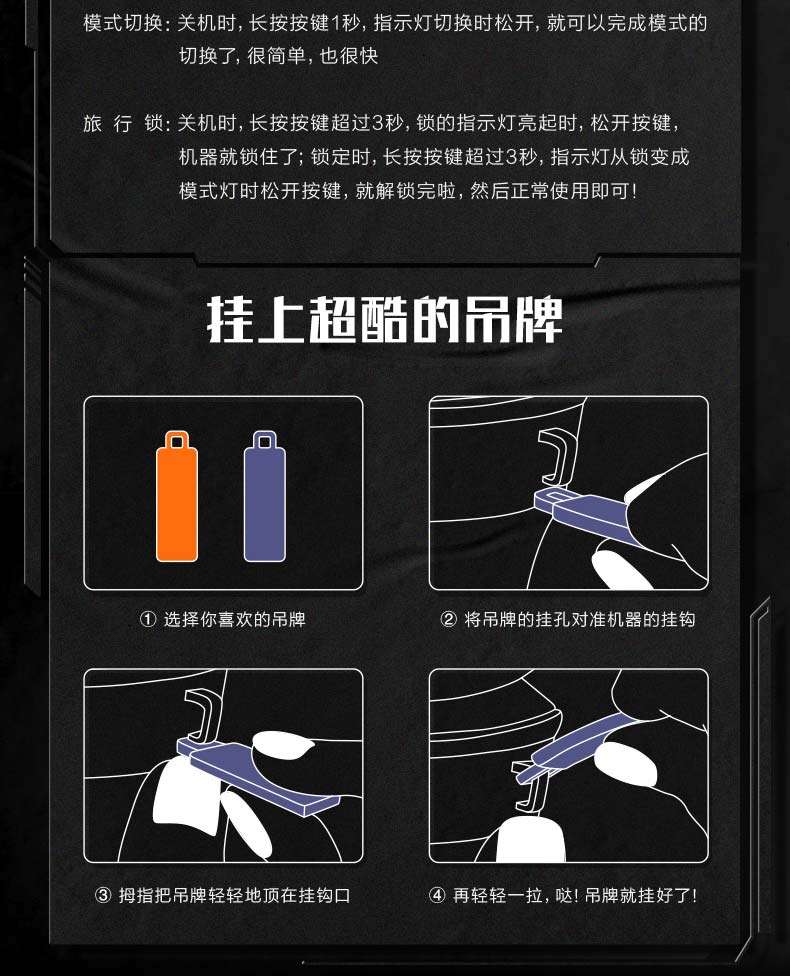 模式切换：关机时，长按按键1秒，指示灯切换时松开，就可以完成模式的切换了，很简单，也很快

旅 行 锁：关机时，长按按键超过3秒，锁的指示灯亮起时，松开按键，机器就锁住了；锁定时，长按按键超过3秒，指示灯从锁变成模式灯时松开按键，就解锁完啦，然后正常使用即可！

挂上超酷的吊牌

① 选择你喜欢的吊牌

② 将吊牌的挂孔对准机器的挂钩

③ 拇指把吊牌轻轻地顶在挂钩口

④ 再轻轻一拉，哒！吊牌就挂好了！