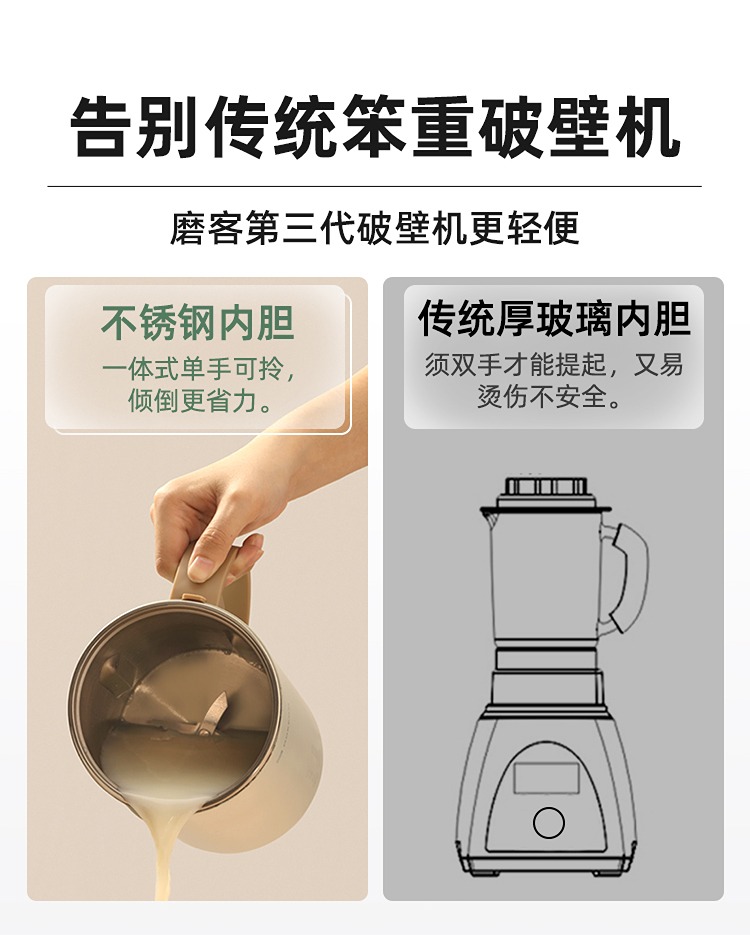 告别传统笨重破壁机

磨客第三代破壁机更轻便

不锈钢内胆

一体式单手可拎，倾倒更省力。

传统厚玻璃内胆

须双手才能提起，又易烫伤不安全。