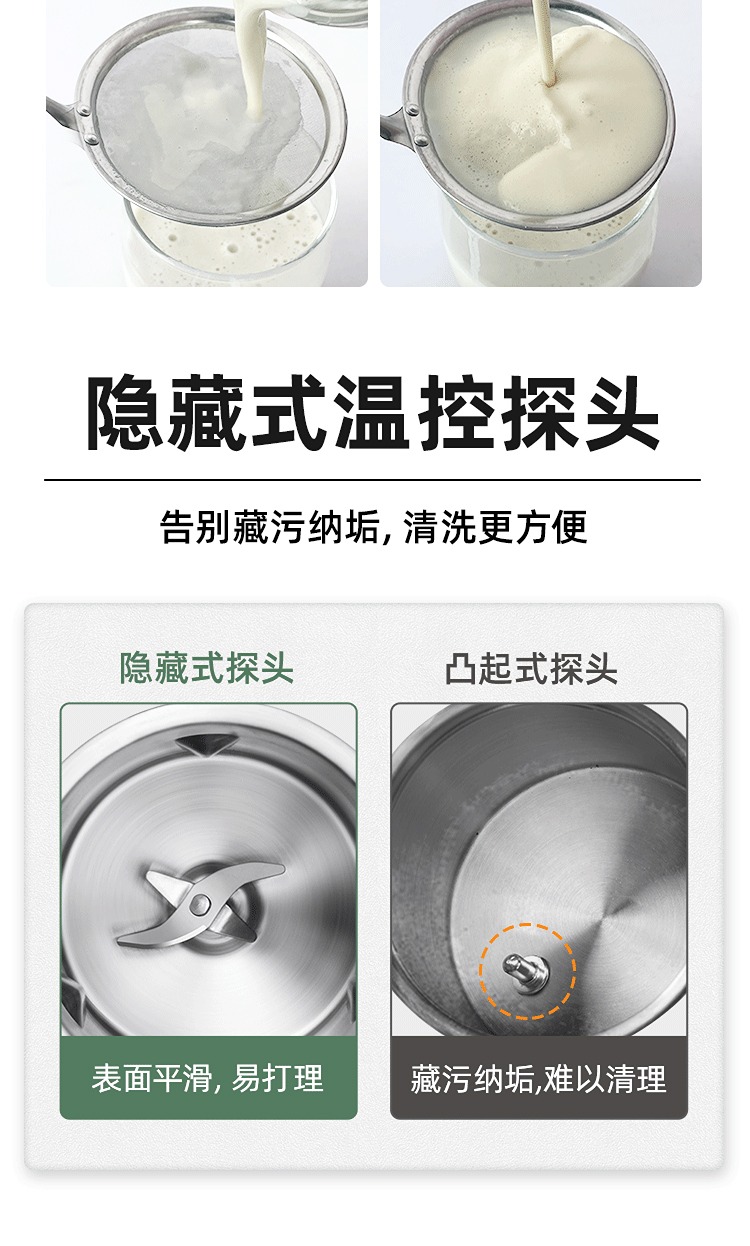 隐藏式温控探头

告别藏污纳垢, 清洗更方便

隐藏式探头

表面平滑, 易打理

凸起式探头

藏污纳垢,难以清理