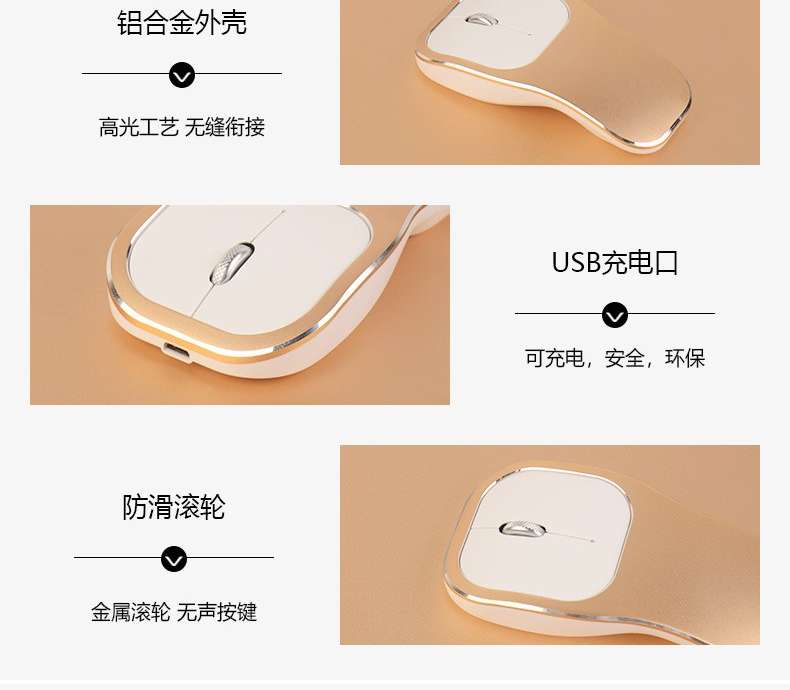 铝合金外壳

高光工艺 无缝衔接

USB充电口

可充电，安全，环保

防滑滚轮

金属滚轮 无声按键