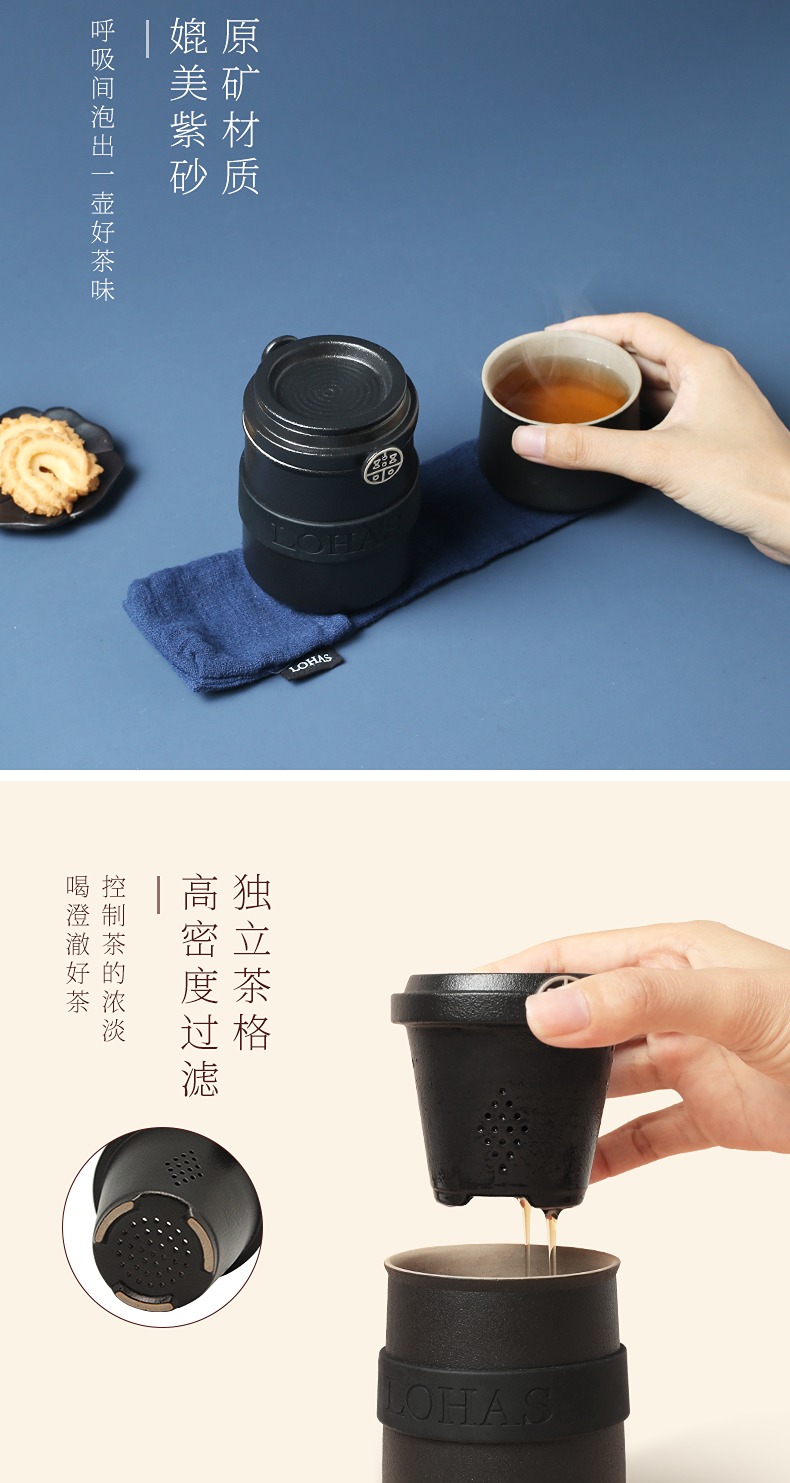 原矿材质
媲美紫砂

呼吸间泡出一壶好茶味

LOHAS

LOHAS

独立茶格
高密度过滤

控制茶的浓淡
喝澄澈好茶

LOHAS