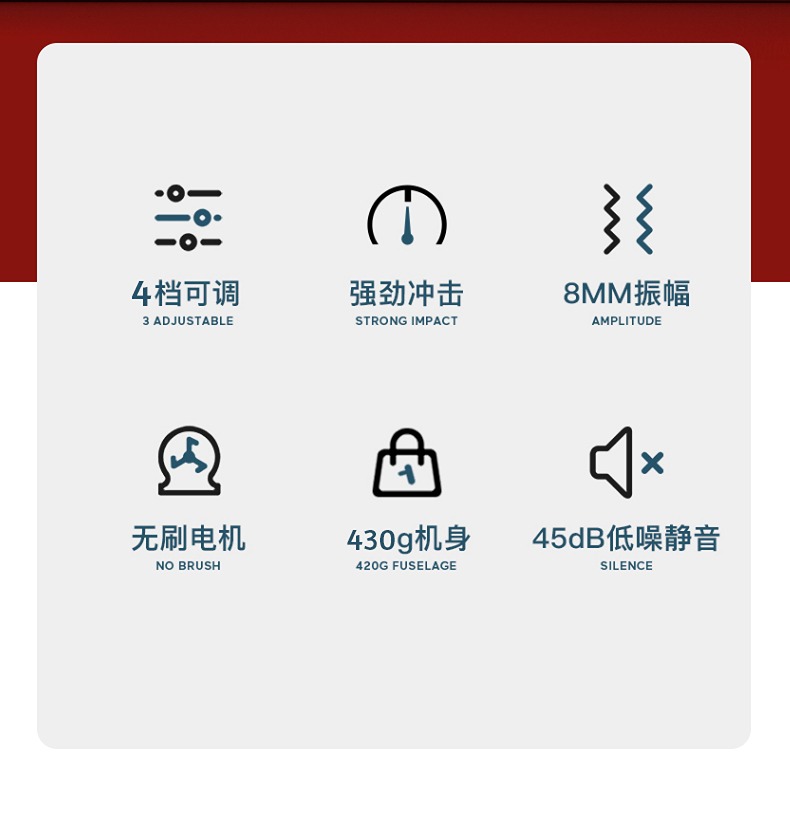 4档可调
3 ADJUSTABLE

强劲冲击
STRONG IMPACT

8MM振幅
AMPLITUDE

无刷电机
NO BRUSH

430g机身
420G FUSELAGE

45dB低噪静音
SILENCE