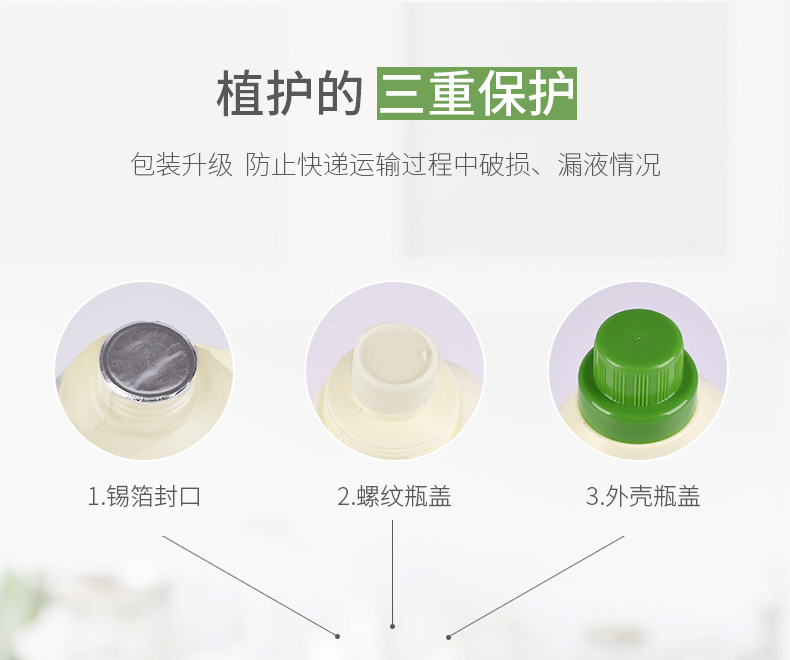 植护的 三重保护

包装升级 防止快递运输过程中破损、漏液情况

1.锡箔封口

2.螺纹瓶盖

3.外壳瓶盖