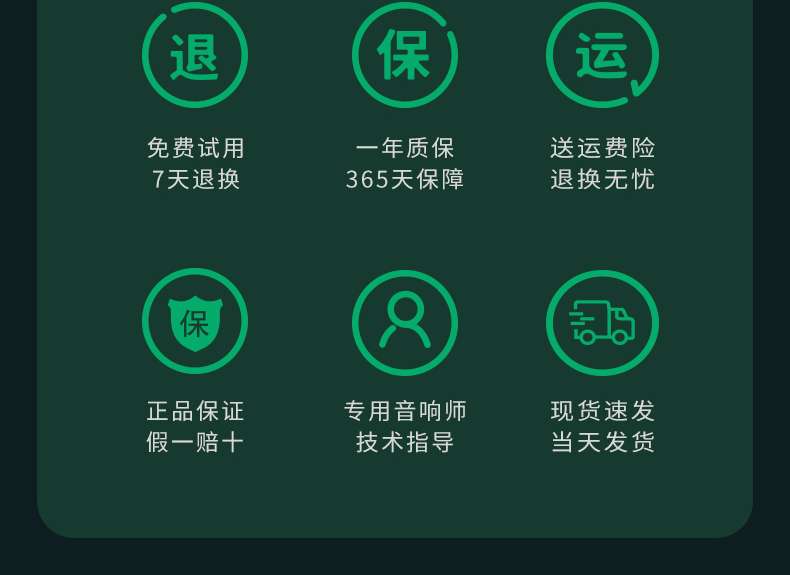 退

免费试用
7天退换

保

一年质保
365天保障

运

送运费险
退换无忧

保

正品保证
假一赔十

专用音响师
技术指导

现货速发
当天发货