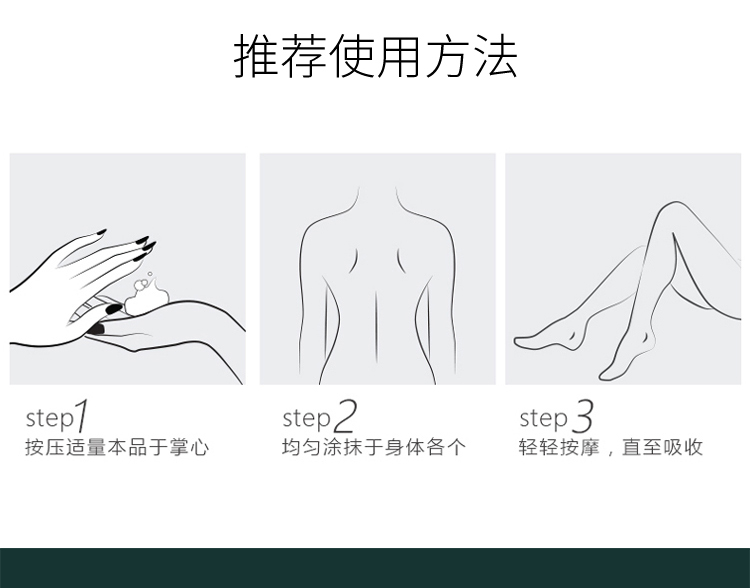 推荐使用方法

step1
按压适量本品于掌心

step2
均匀涂抹于身体各个

step3
轻轻按摩，直至吸收