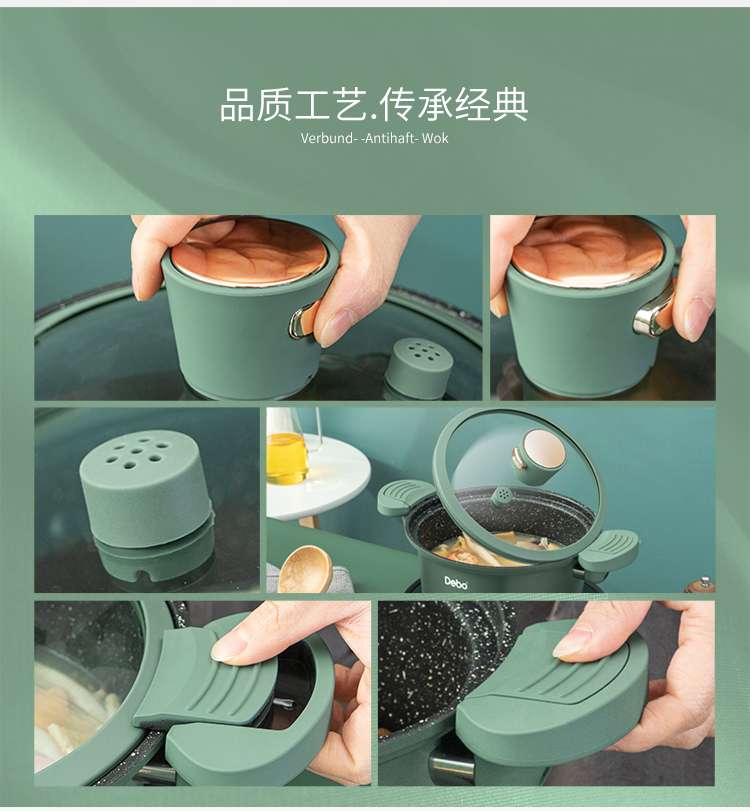 品质工艺.传承经典
Verbund- -Antihaft- Wok

Debo