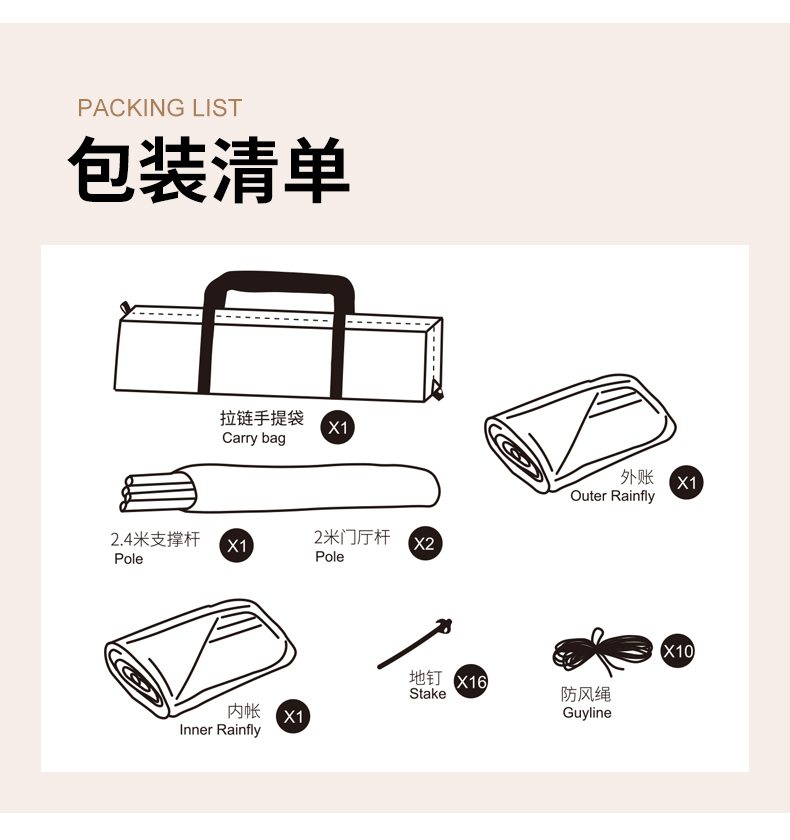 PACKING LIST

包装清单

拉链手提袋
Carry bag
X1

外账
Outer Rainfly
X1

2.4米支撑杆
Pole
X1

2米门厅杆
Pole
X2

内帐
Inner Rainfly
X1

地钉
Stake
X16

防风绳
Guyline
X10