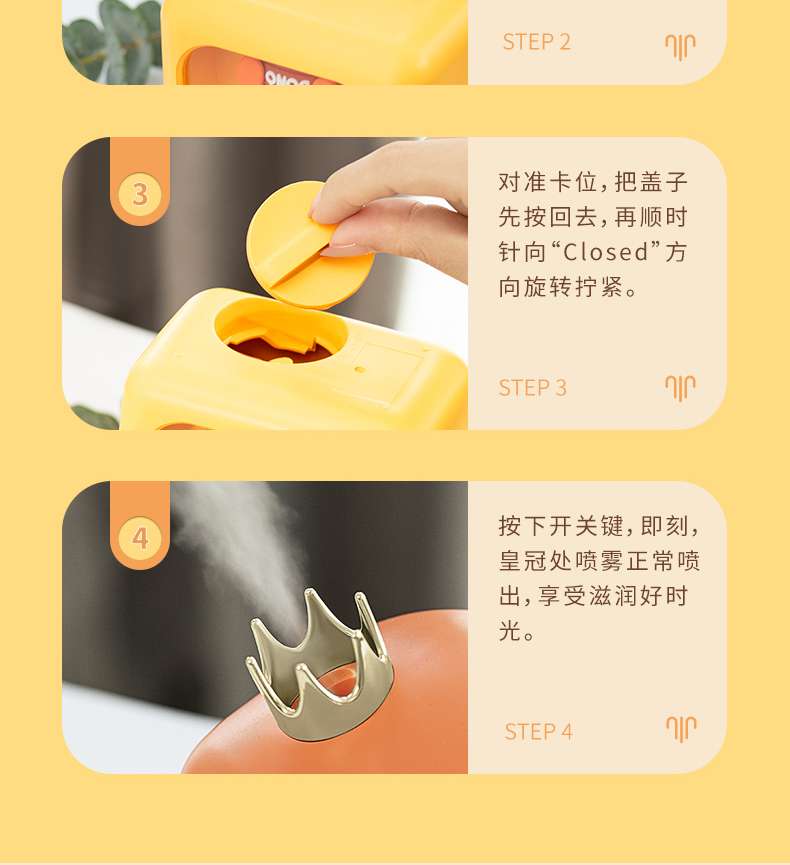 STEP 2

3

对准卡位，把盖子先按回去，再顺时针向“Closed”方向旋转拧紧。

STEP 3

4

按下开关键，即刻，皇冠处喷雾正常喷出，享受滋润好时光。

STEP 4