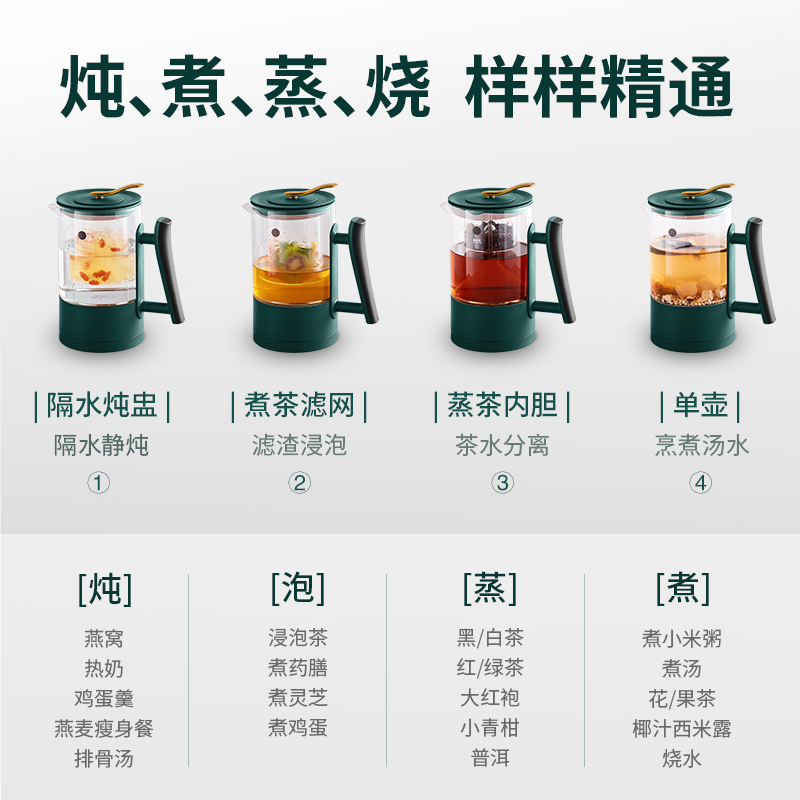 炖、煮、蒸、烧 样样精通

| 隔水炖盅 |
隔水静炖
①

| 煮茶滤网 |
滤渣浸泡
②

| 蒸茶内胆 |
茶水分离
③

| 单壶 |
烹煮汤水
④

[炖]
燕窝
热奶
鸡蛋羹
燕麦瘦身餐
排骨汤

[泡]
浸泡茶
煮药膳
煮灵芝
煮鸡蛋

[蒸]
黑/白茶
红/绿茶
大红袍
小青柑
普洱

[煮]
煮小米粥
煮汤
花/果茶
椰汁西米露
烧水