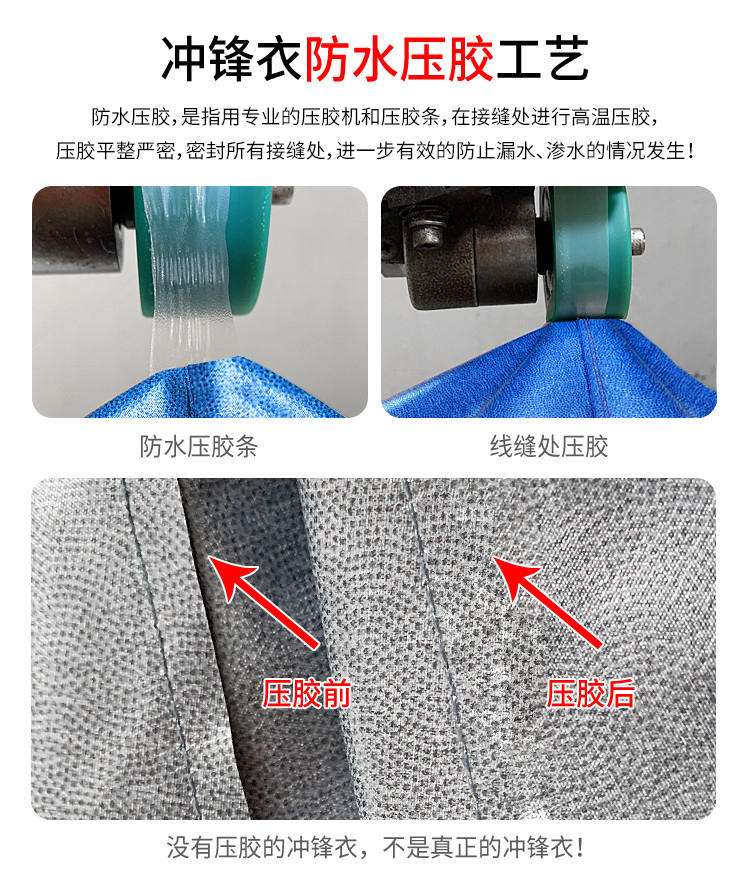 冲锋衣防水压胶工艺

防水压胶，是指用专业的压胶机和压胶条，在接缝处进行高温压胶，压胶平整严密，密封所有接缝处，进一步有效的防止漏水、渗水的情况发生！

防水压胶条

线缝处压胶

压胶前

压胶后

没有压胶的冲锋衣，不是真正的冲锋衣！