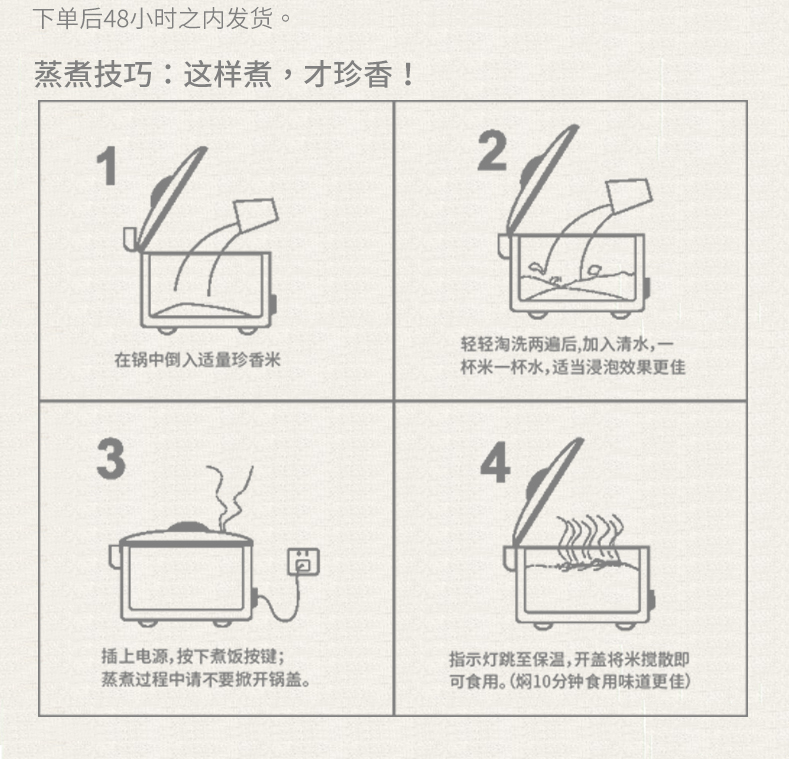 下单后48小时之内发货。

蒸煮技巧：这样煮，才珍香！

1

在锅中倒入适量珍香米

2

轻轻淘洗两遍后,加入清水,一杯米一杯水,适当浸泡效果更佳

3

插上电源,按下煮饭按键;蒸煮过程中请不要掀开锅盖。

4

指示灯跳至保温,开盖将米搅散即可食用。(焖10分钟食用味道更佳)