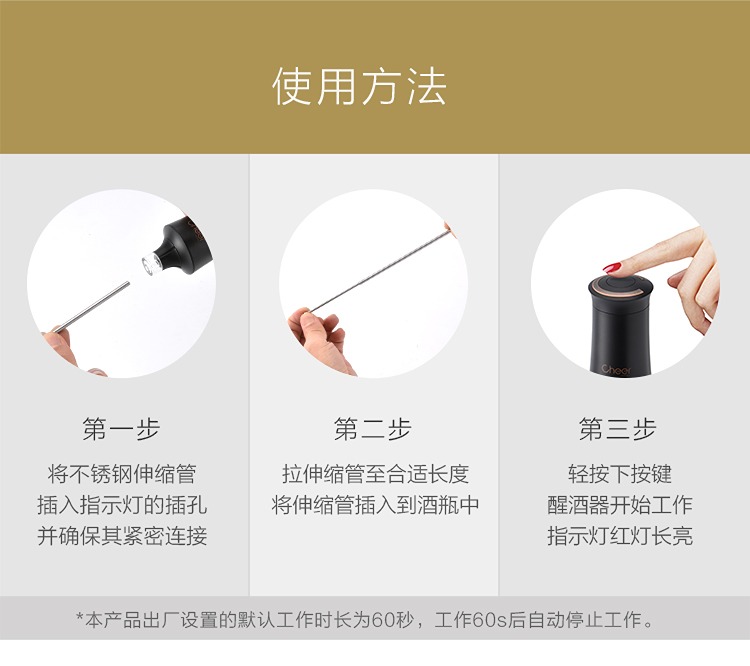 使用方法

Cheer

第一步
将不锈钢伸缩管
插入指示灯的插孔
并确保其紧密连接

第二步
拉伸缩管至合适长度
将伸缩管插入到酒瓶中

Cheer

第三步
轻按下按键
醒酒器开始工作
指示灯红灯长亮

*本产品出厂设置的默认工作时长为60秒，工作60s后自动停止工作。