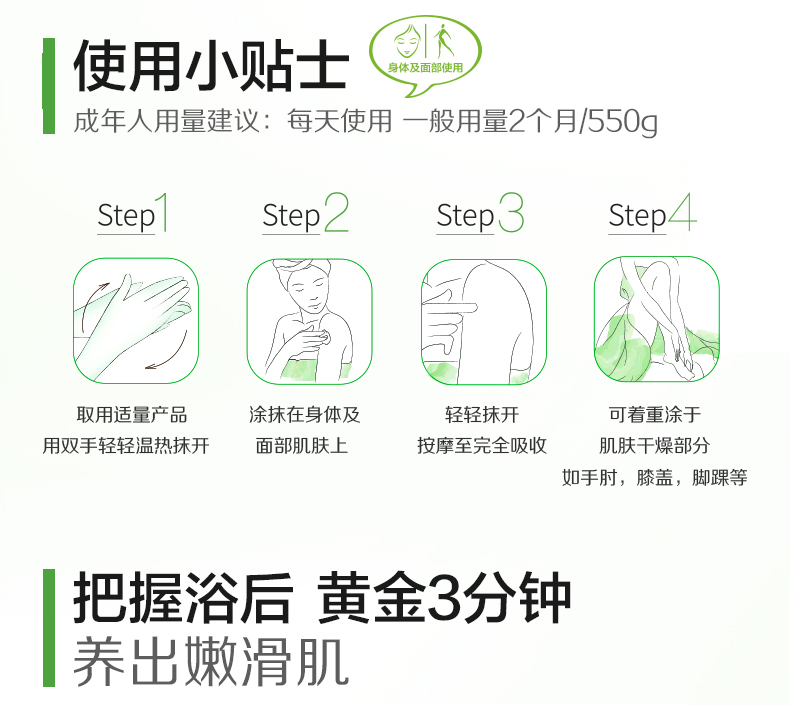 使用小贴士

身体及面部使用

成年人用量建议：每天使用 一般用量2个月/550g

Step1
取用适量产品
用双手轻轻温热抹开

Step2
涂抹在身体及
面部肌肤上

Step3
轻轻抹开
按摩至完全吸收

Step4
可着重涂于
肌肤干燥部分
如手肘，膝盖，脚踝等

把握浴后 黄金3分钟
养出嫩滑肌