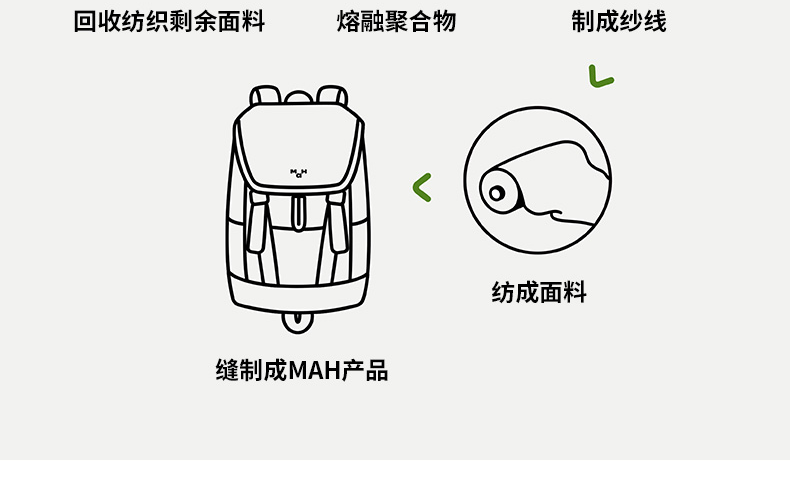 回收纺织剩余面料

熔融聚合物

制成纱线

MaH

纺成面料

缝制成MAH产品