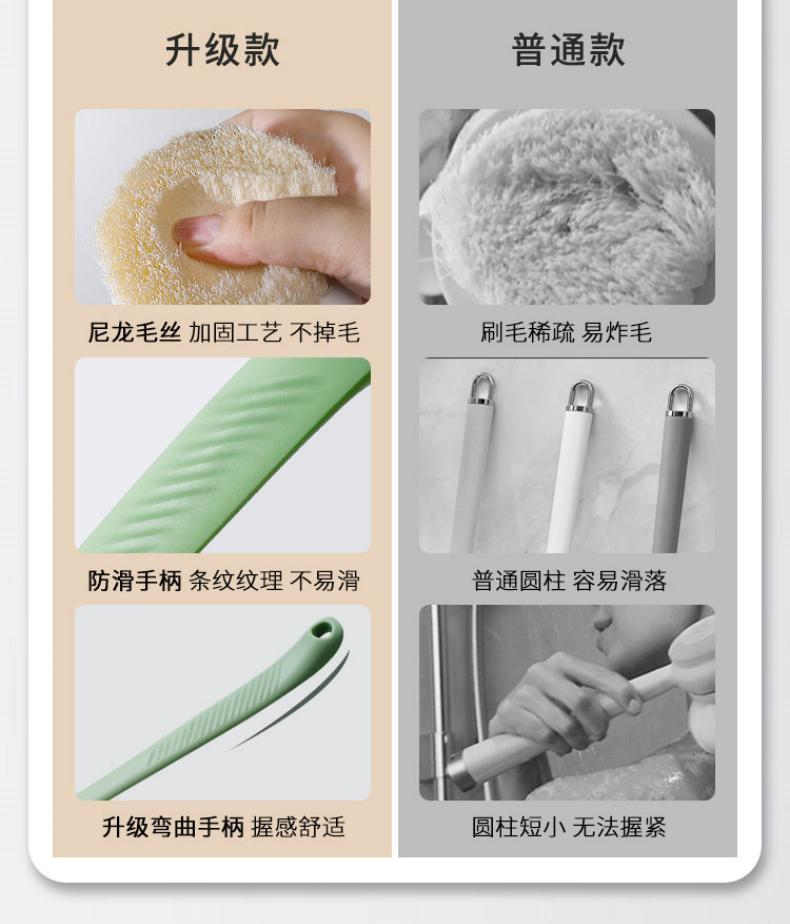 升级款

尼龙毛丝 加固工艺 不掉毛

防滑手柄 条纹纹理 不易滑

升级弯曲手柄 握感舒适

普通款

刷毛稀疏 易炸毛

普通圆柱 容易滑落

圆柱短小 无法握紧