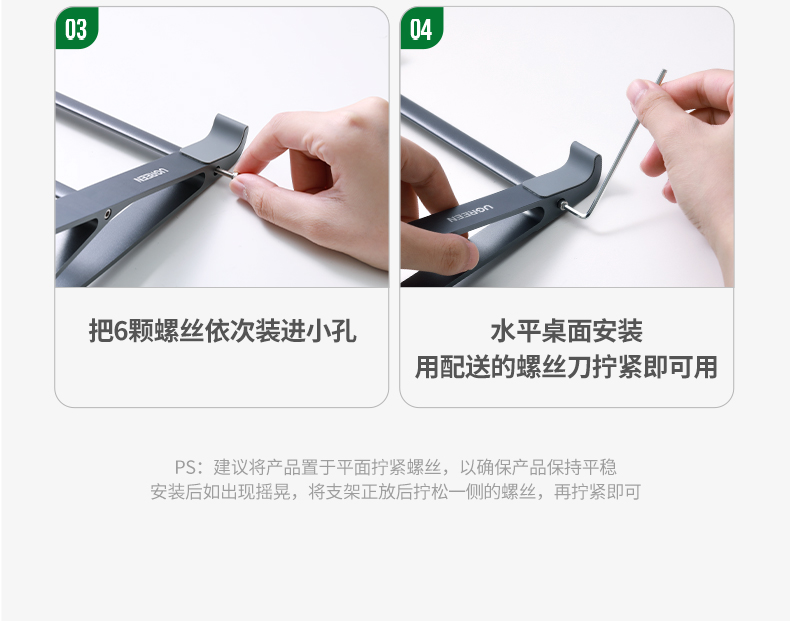 03

UGREEN

把6颗螺丝依次装进小孔

04

UGREEN

水平桌面安装
用配送的螺丝刀拧紧即可用

PS：建议将产品置于平面拧紧螺丝，以确保产品保持平稳
安装后如出现摇晃，将支架正放后拧松一侧的螺丝，再拧紧即可