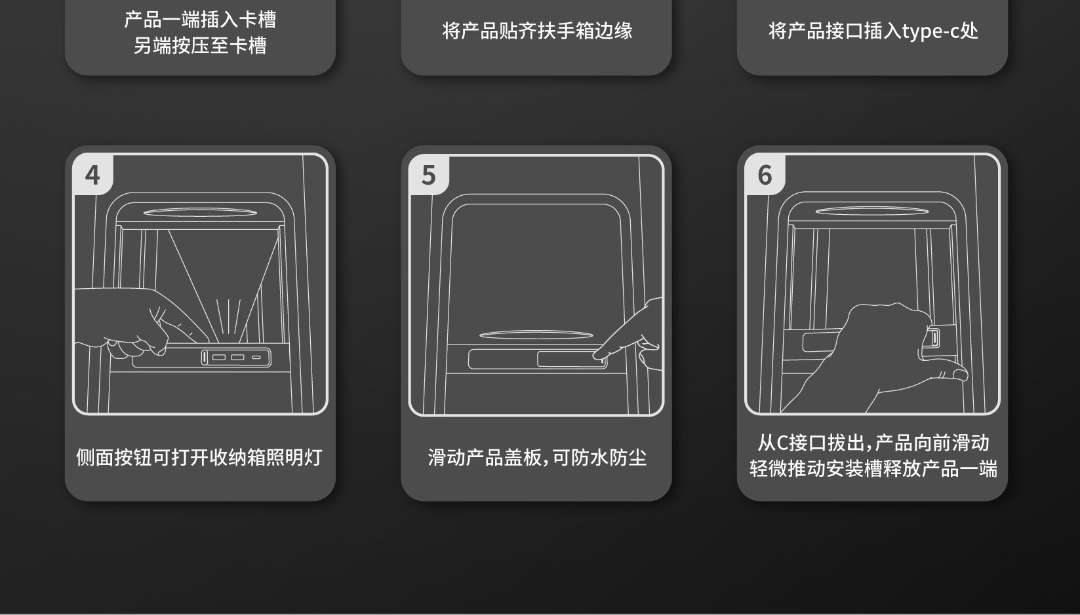 产品一端插入卡槽
另端按压至卡槽

将产品贴齐扶手箱边缘

将产品接口插入type-c处

4

侧面按钮可打开收纳箱照明灯

5

滑动产品盖板，可防水防尘

6

从C接口拔出，产品向前滑动
轻微推动安装槽释放产品一端