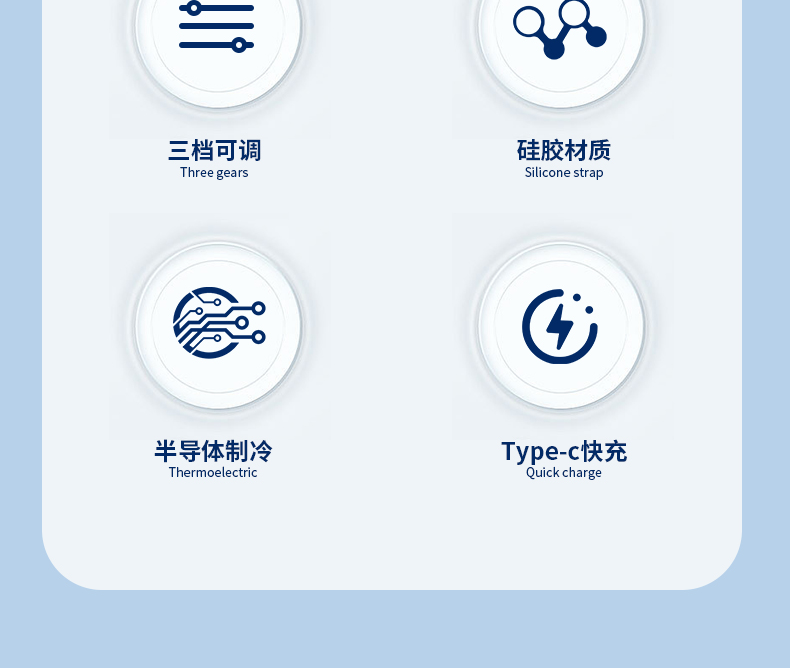 三档可调
Three gears

硅胶材质
Silicone strap

半导体制冷
Thermoelectric

Type-c快充
Quick charge