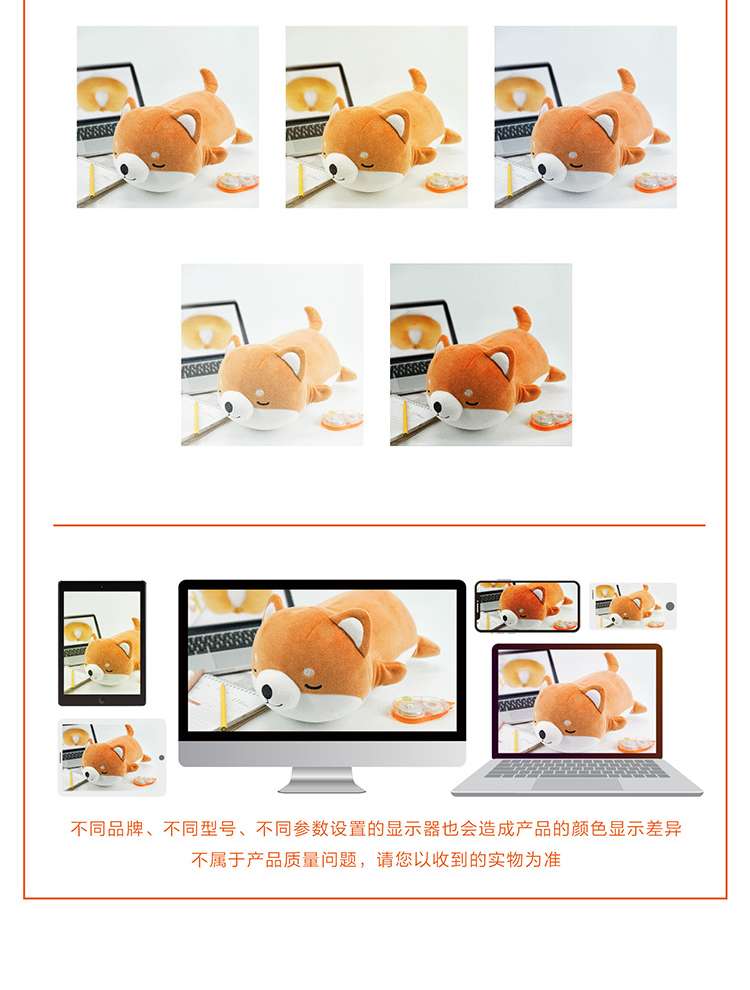 不同品牌、不同型号、不同参数设置的显示器也会造成产品的颜色显示差异
不属于产品质量问题，请您以收到的实物为准