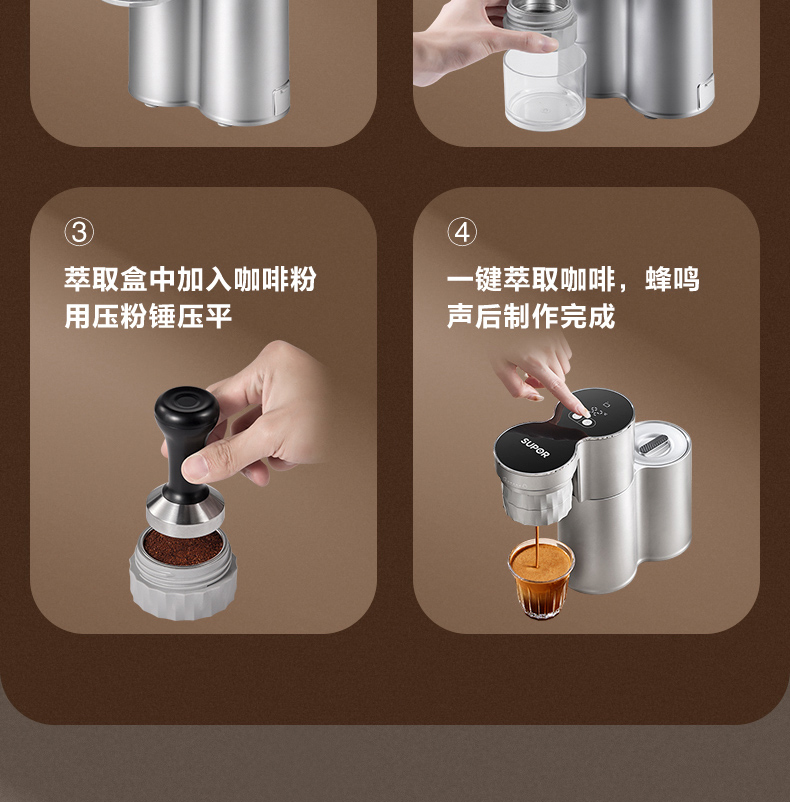 ③

萃取盒中加入咖啡粉
用压粉锤压平

④

一键萃取咖啡，蜂鸣
声后制作完成

SUPOR