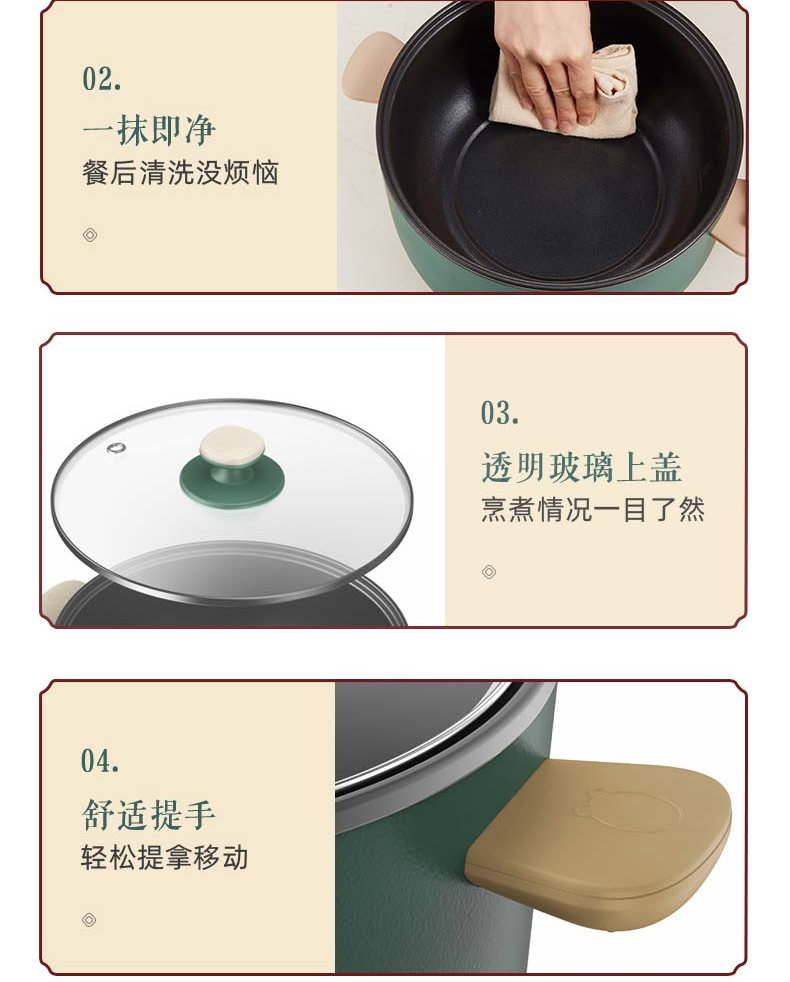 02.
一抹即净
餐后清洗没烦恼

03.
透明玻璃上盖
烹煮情况一目了然

04.
舒适提手
轻松提拿移动