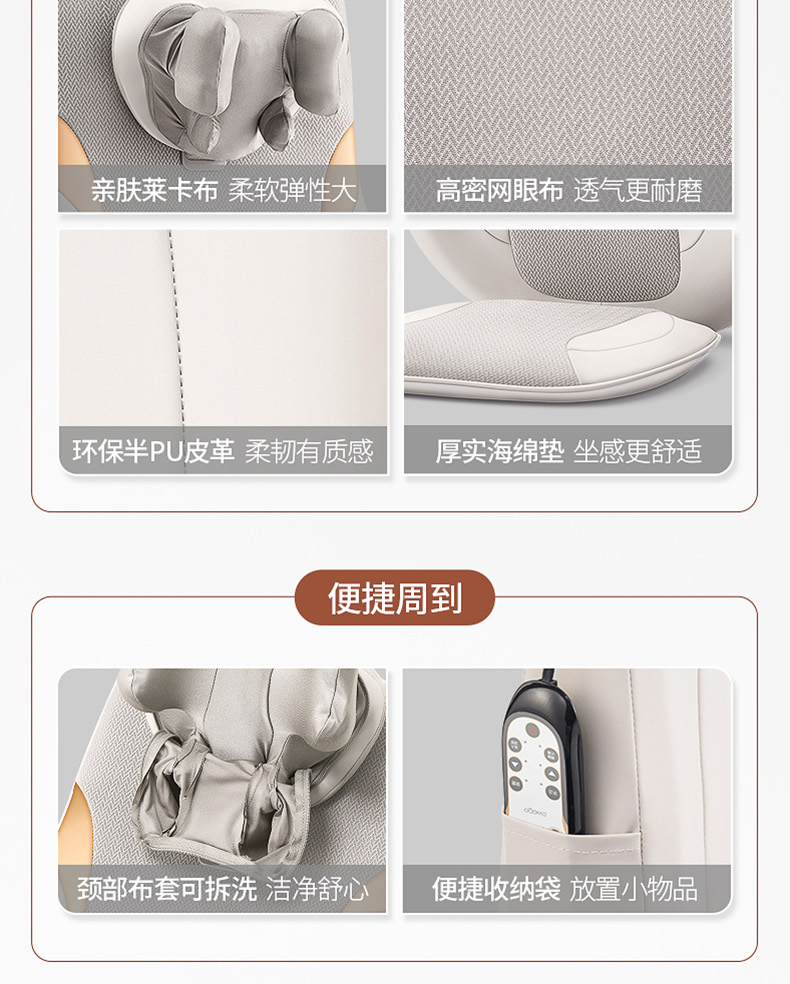 亲肤莱卡布 柔软弹性大

高密网眼布 透气更耐磨

环保半PU皮革 柔韧有质感

厚实海绵垫 坐感更舒适

便捷周到

颈部布套可拆洗 洁净舒心

便捷收纳袋 放置小物品