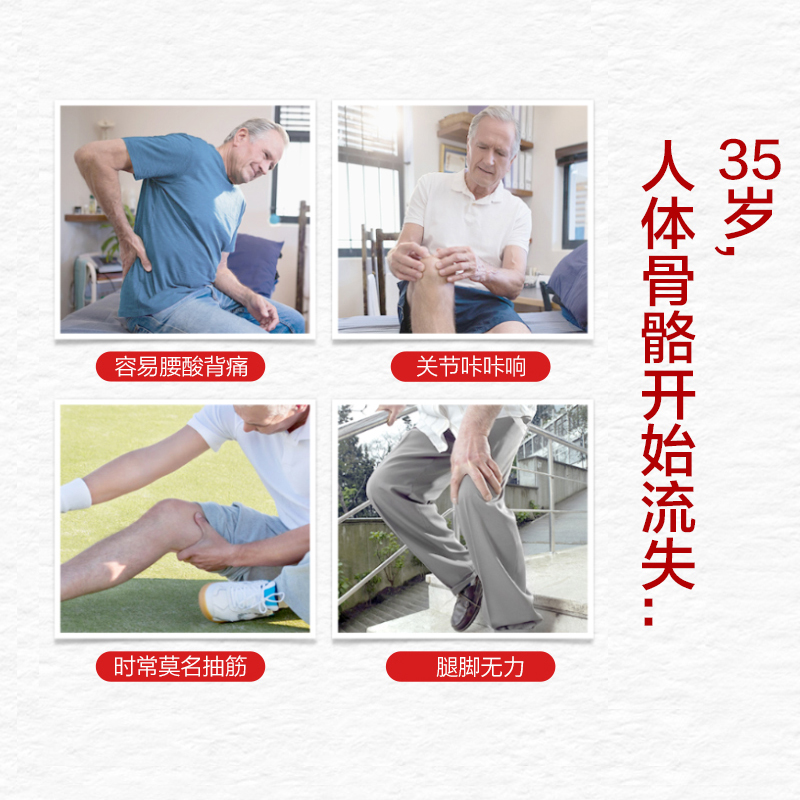 35岁，人体骨骼开始流失：

容易腰酸背痛

关节咔咔响

时常莫名抽筋

腿脚无力